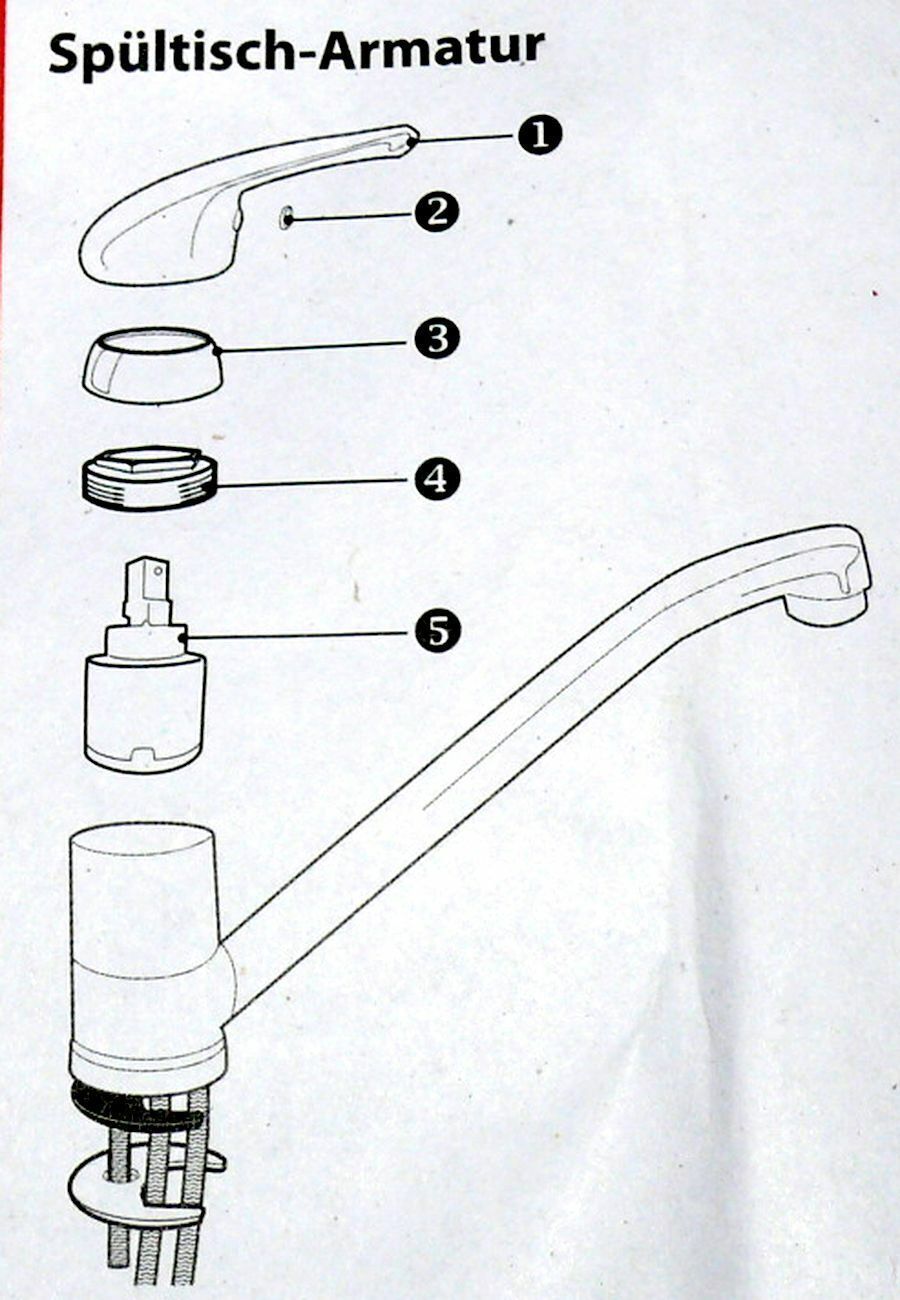 Spültisch-Armatur

1

2

3

4

5