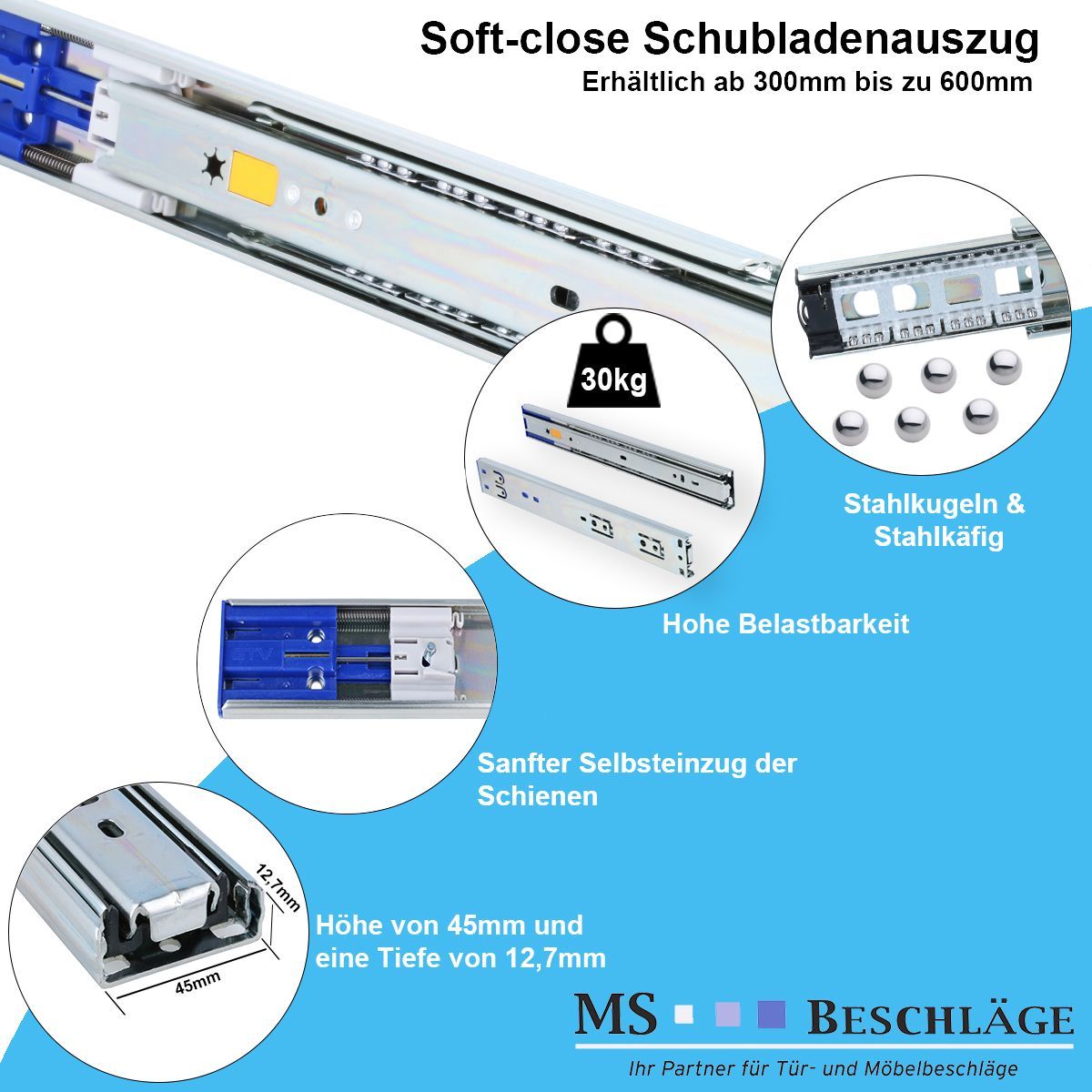 Soft-close Schubladenauszug
Erhältlich ab 300mm bis zu 600mm

30kg

Stahlkugeln & Stahlkäfig

Hohe Belastbarkeit

GTV

Sanfter Selbsteinzug der Schienen

12,7mm

45mm

Höhe von 45mm und eine Tiefe von 12,7mm

MS BESCHLÄGE
Ihr Partner für Tür- und Möbelbeschläge