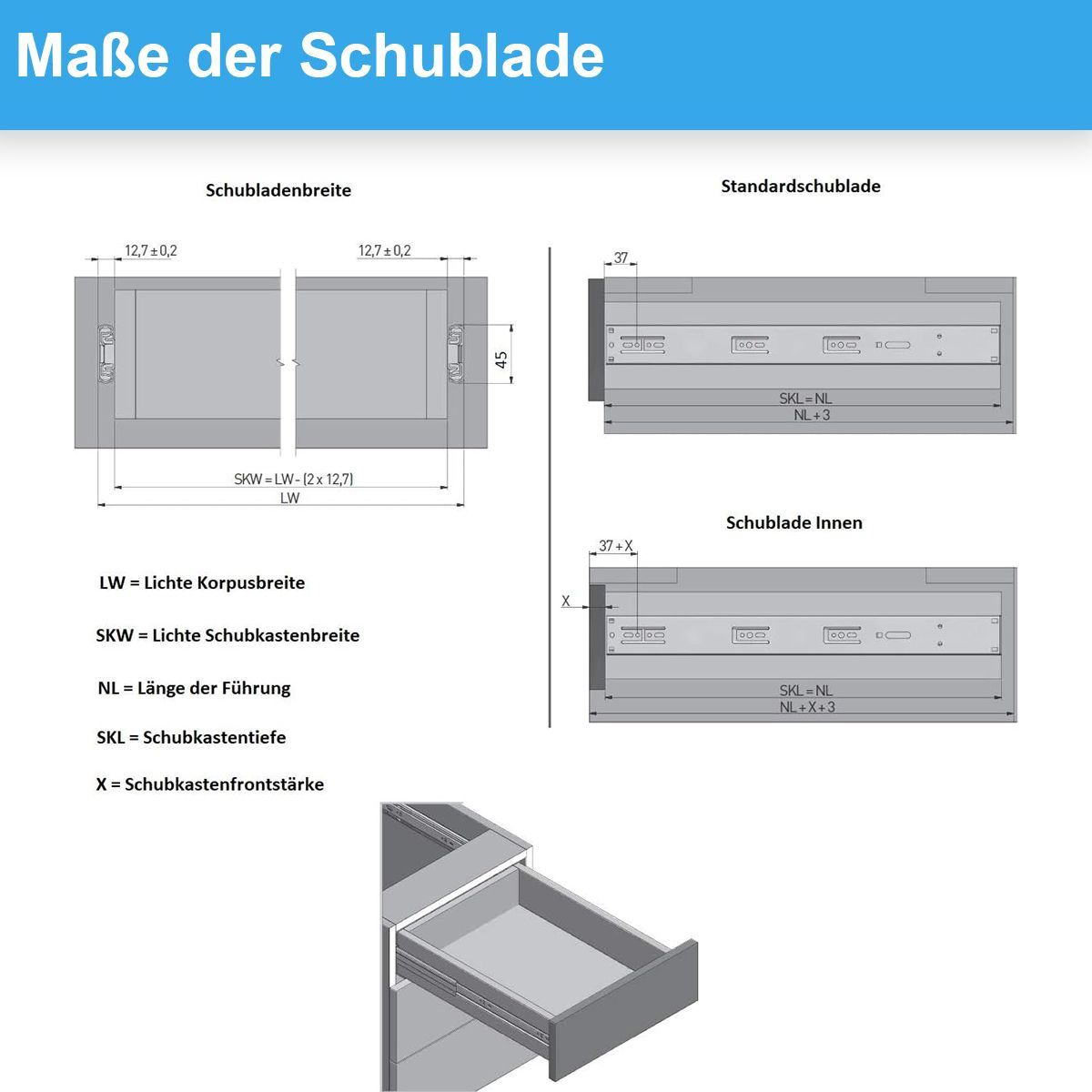 Maße der Schublade

Schubladenbreite

12,7 ± 0,2

12,7 ± 0,2

45

SKW = LW - (2 x 12,7)

LW

LW = Lichte Korpusbreite

SKW = Lichte Schubkastenbreite

NL = Länge der Führung

SKL = Schubkastentiefe

X = Schubkastenfrontstärke

Standardschublade

37

SKL = NL

NL + 3

Schublade Innen

37 + X

X

SKL = NL

NL + X + 3