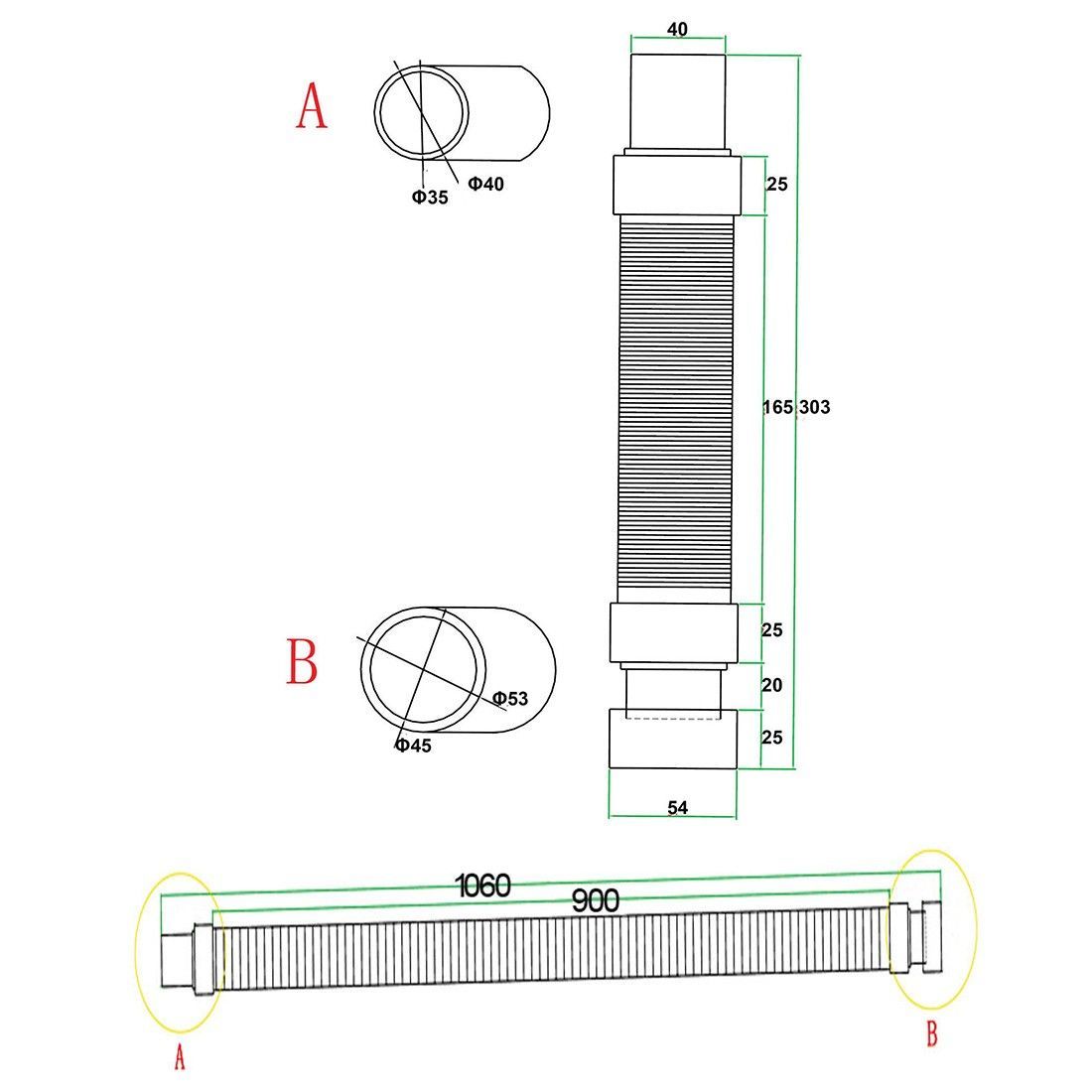 A

Φ35 Φ40

40

25

165 303

B

Φ53

Φ45

25

20

25

54

1060

900

A

B