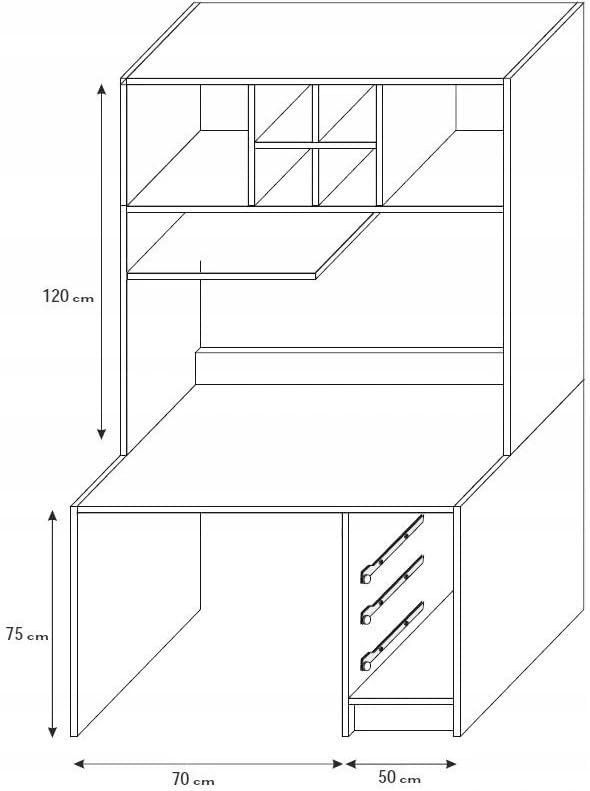 120 cm

75 cm

70 cm

50 cm