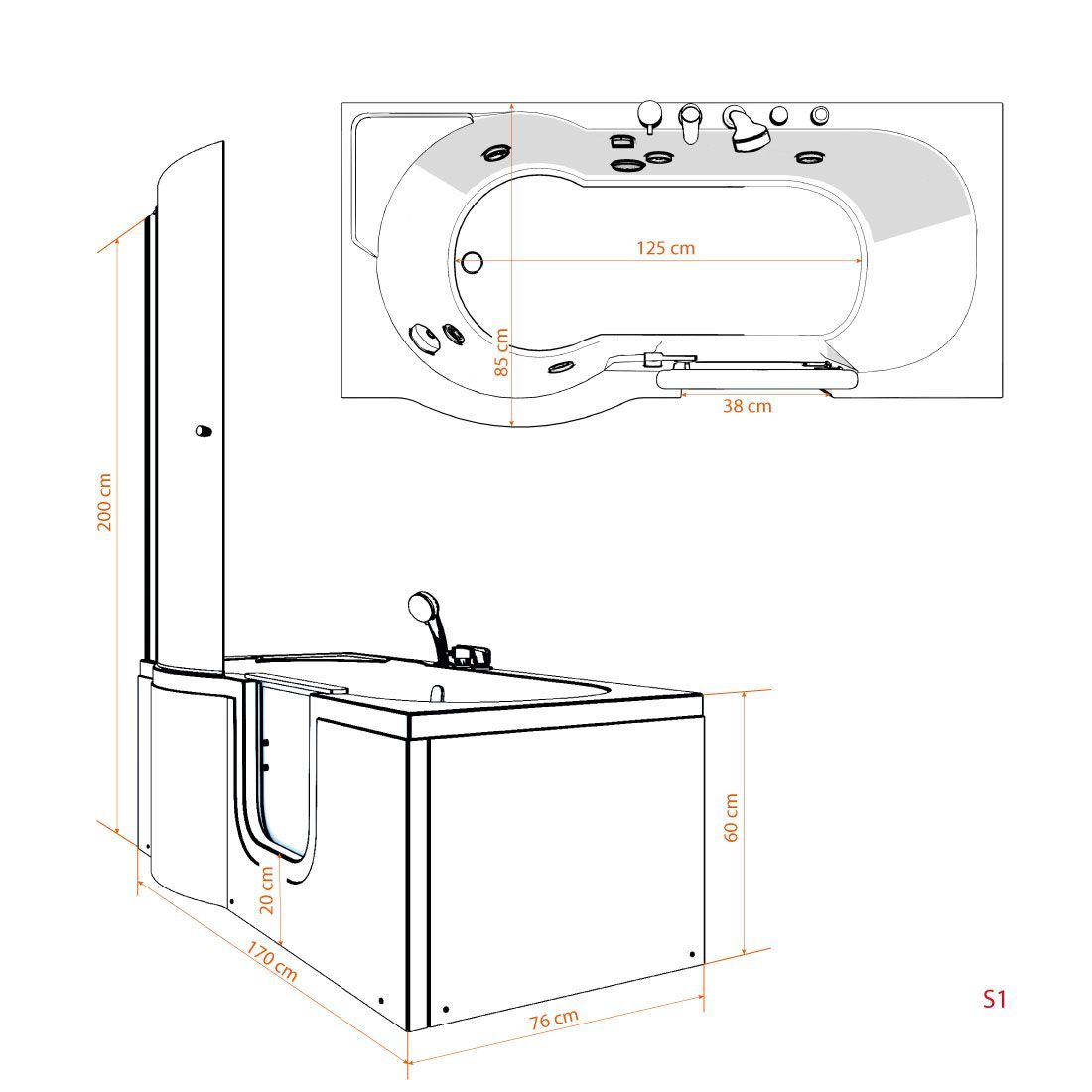 125 cm
85 cm
38 cm
200 cm
60 cm
20 cm
170 cm
76 cm
S1