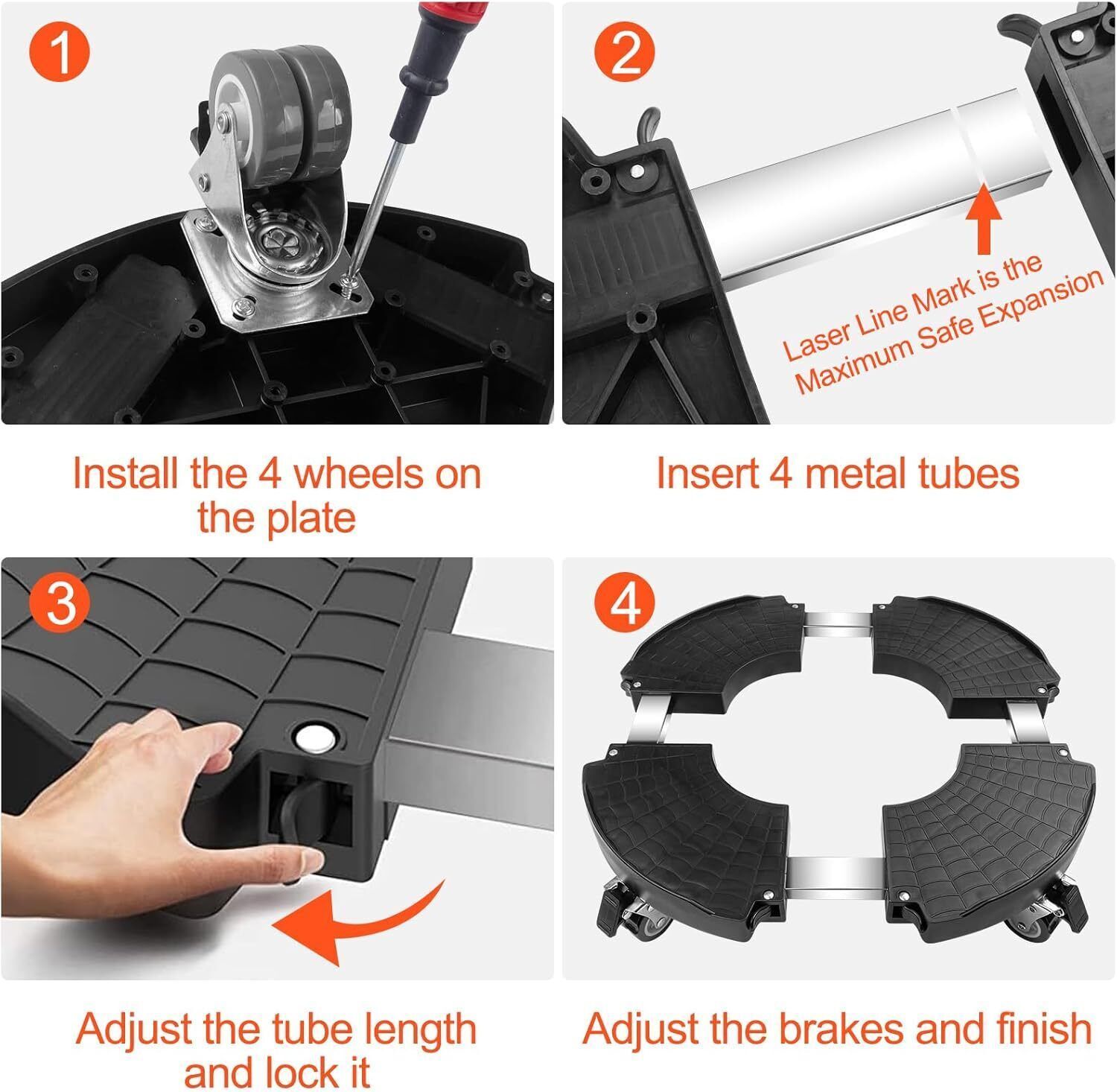 1

Install the 4 wheels on the plate

2

Laser Line Mark is the Maximum Safe Expansion

Insert 4 metal tubes

3

Adjust the tube length and lock it

4

Adjust the brakes and finish