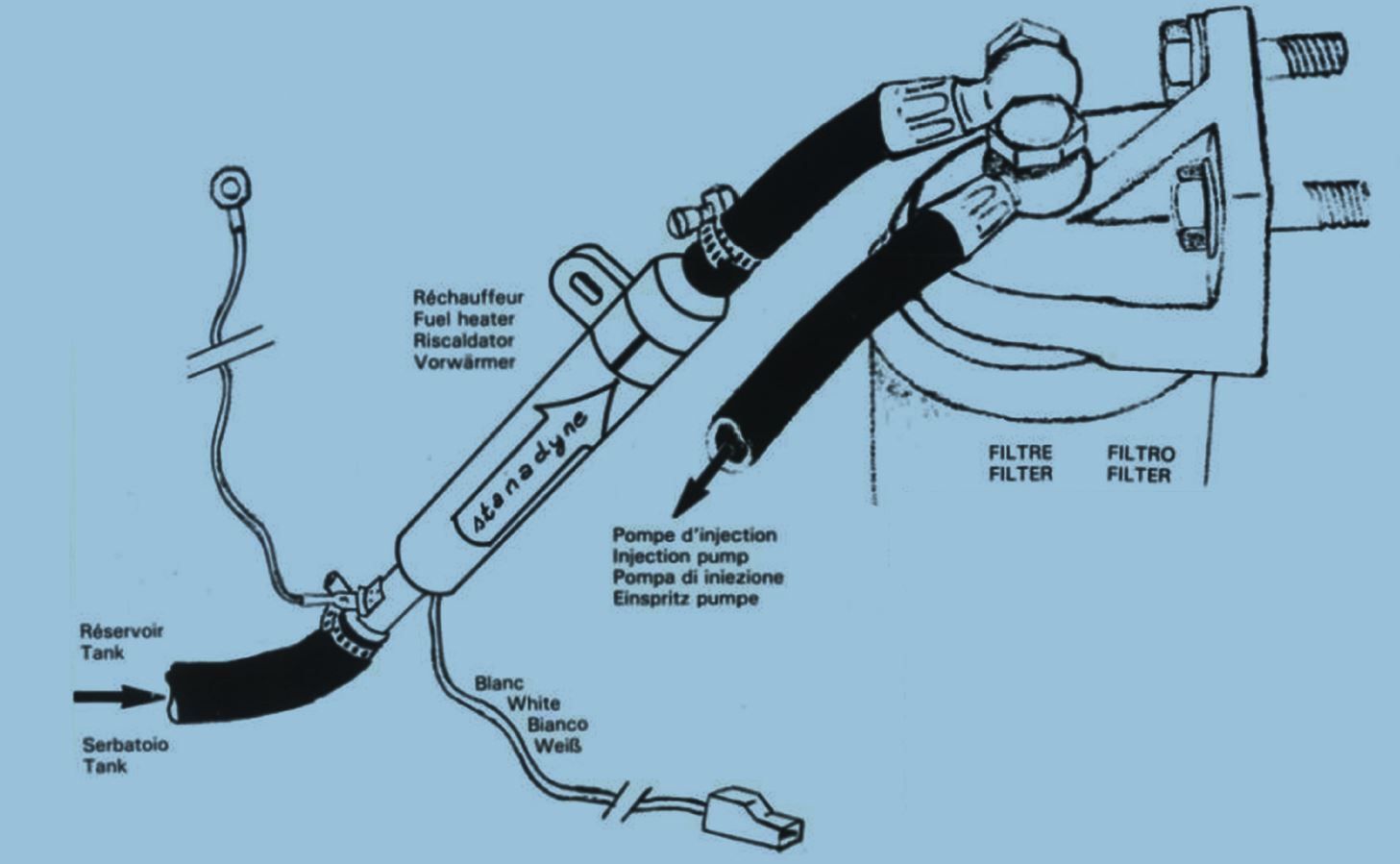 Réchauffeur
Fuel heater
Riscaldator
Vorwärmer

stanadyne

FILTRE
FILTER

FILTRO
FILTER

Pompe d'injection
Injection pump
Pompa di iniezione
Einspritz pumpe

Réservoir
Tank

Serbatoio
Tank

Blanc
White
Bianco
Weiß