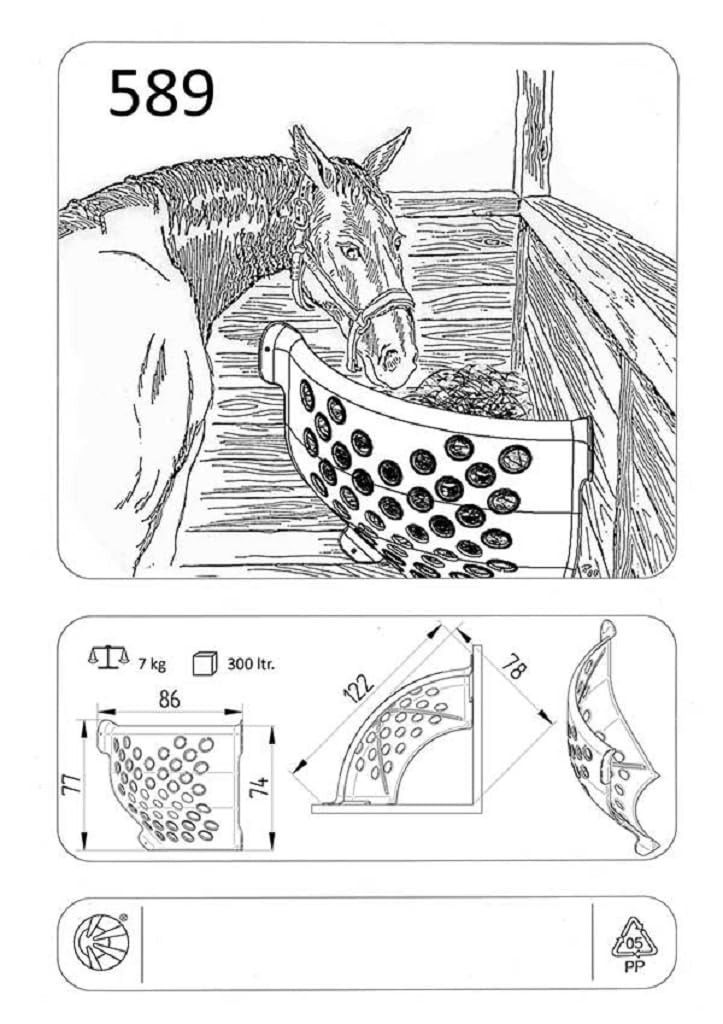 589

7 kg 300 ltr.

86

77

74

122

78

05
PP