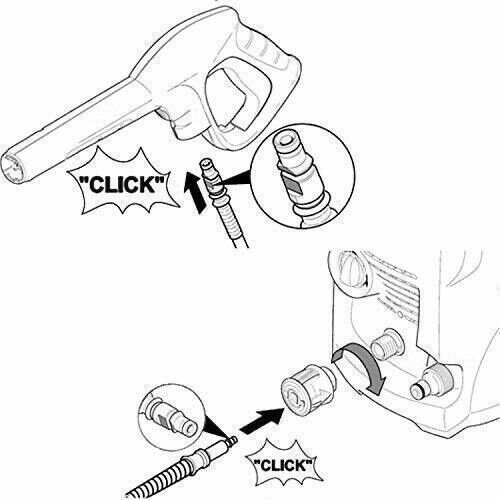 "CLICK"

"CLICK"