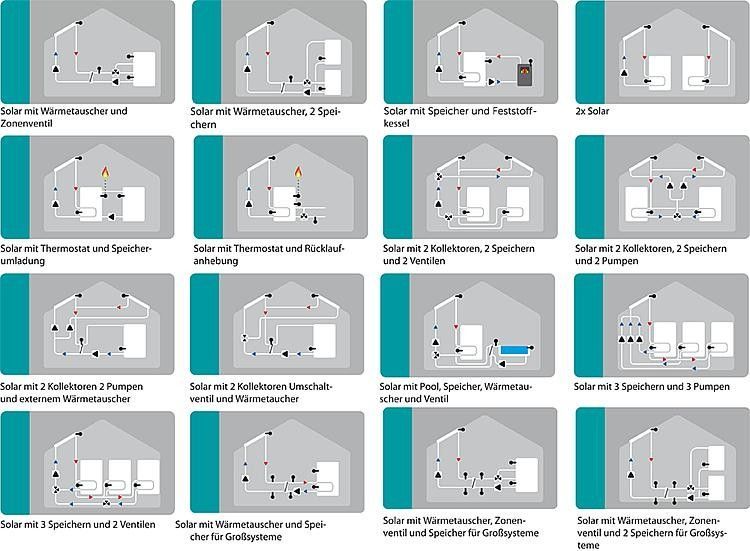 Solar mit Wärmetauscher und Zonenventil

Solar mit Wärmetauscher, 2 Speichern

Solar mit Speicher und Feststoffkessel

2x Solar

Solar mit Thermostat und Speicherumladung

Solar mit Thermostat und Rücklaufanhebung

Solar mit 2 Kollektoren, 2 Speichern und 2 Ventilen

Solar mit 2 Kollektoren, 2 Speichern und 2 Pumpen

Solar mit 2 Kollektoren 2 Pumpen und externem Wärmetauscher

Solar mit 2 Kollektoren Umschaltventil und Wärmetaucher

Solar mit Pool, Speicher, Wärmetauscher und Ventil

Solar mit 3 Speichern und 3 Pumpen

Solar mit 3 Speichern und 2 Ventilen

Solar mit Wärmetauscher und Speicher für Großsysteme

Solar mit Wärmetauscher, Zonenventil und Speicher für Großsysteme

Solar mit Wärmetauscher, Zonenventil und 2 Speichern für Großsysteme