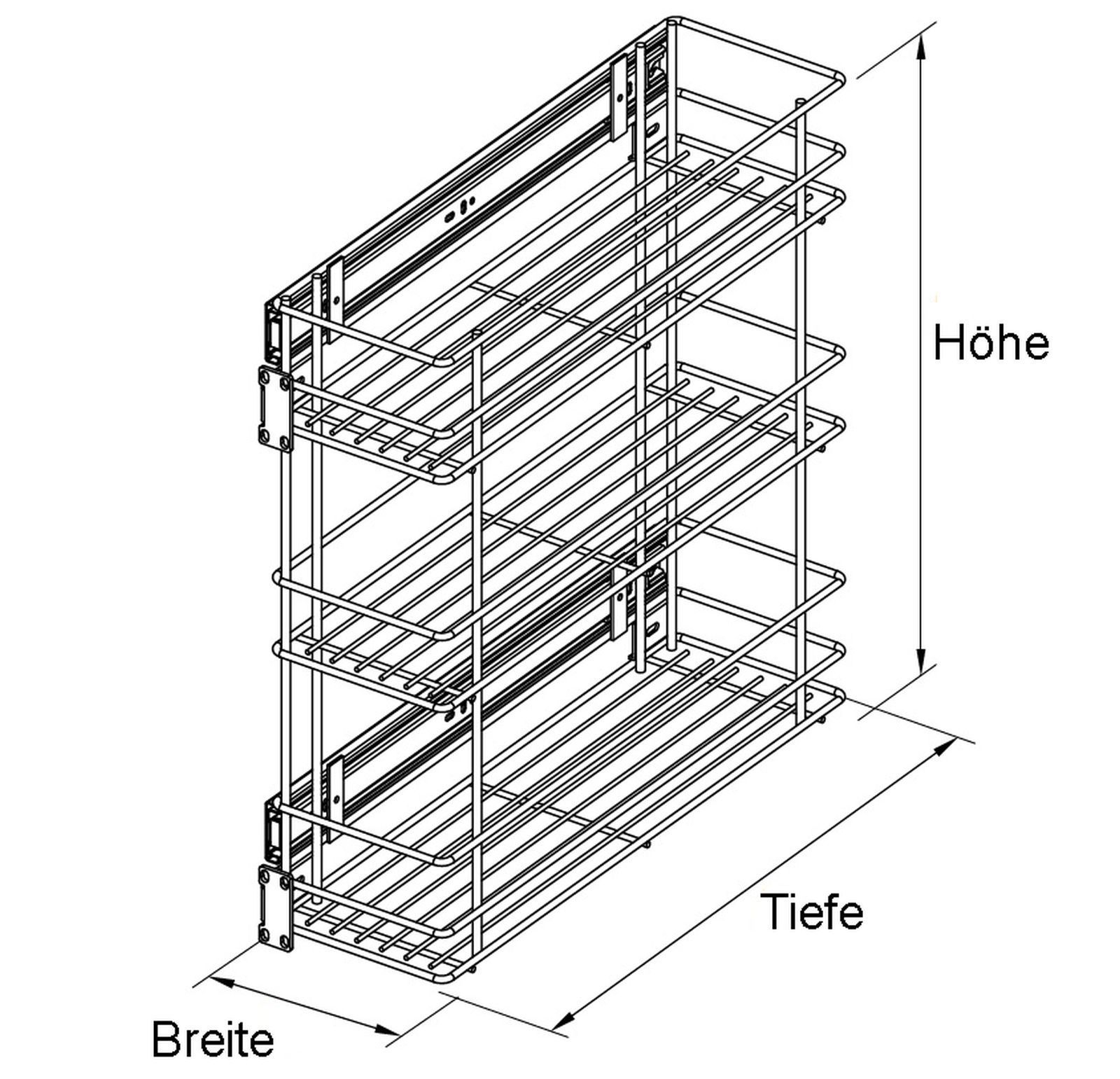 Höhe

Tiefe

Breite