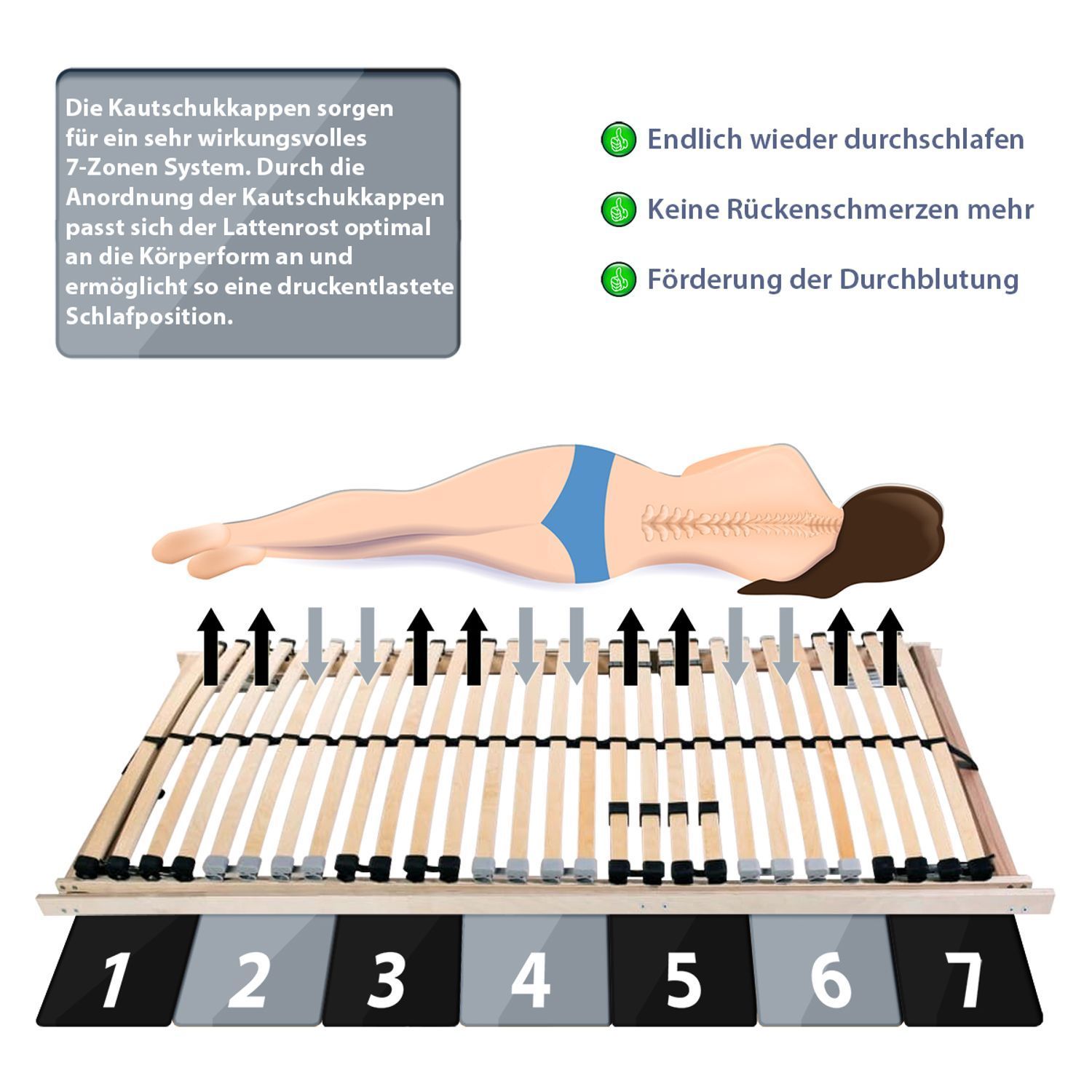 Die Kautschukkappen sorgen für ein sehr wirkungsvolles 7-Zonen System. Durch die Anordnung der Kautschukkappen passt sich der Lattenrost optimal an die Körperform an und ermöglicht so eine druckentlastete Schlafposition.

Endlich wieder durchschlafen

Keine Rückenschmerzen mehr

Förderung der Durchblutung

1 2 3 4 5 6 7