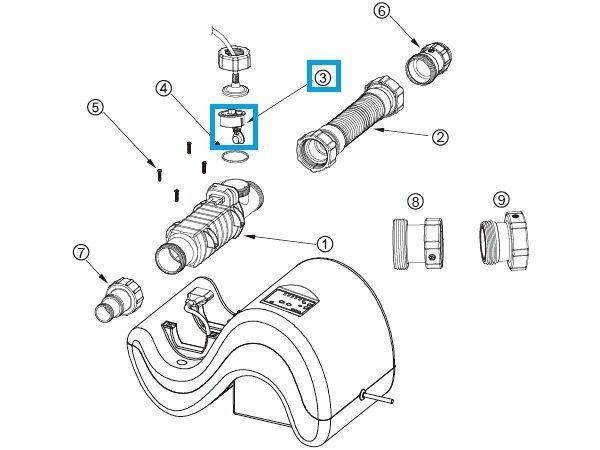 6
3
4
5
2
8
9
1
7