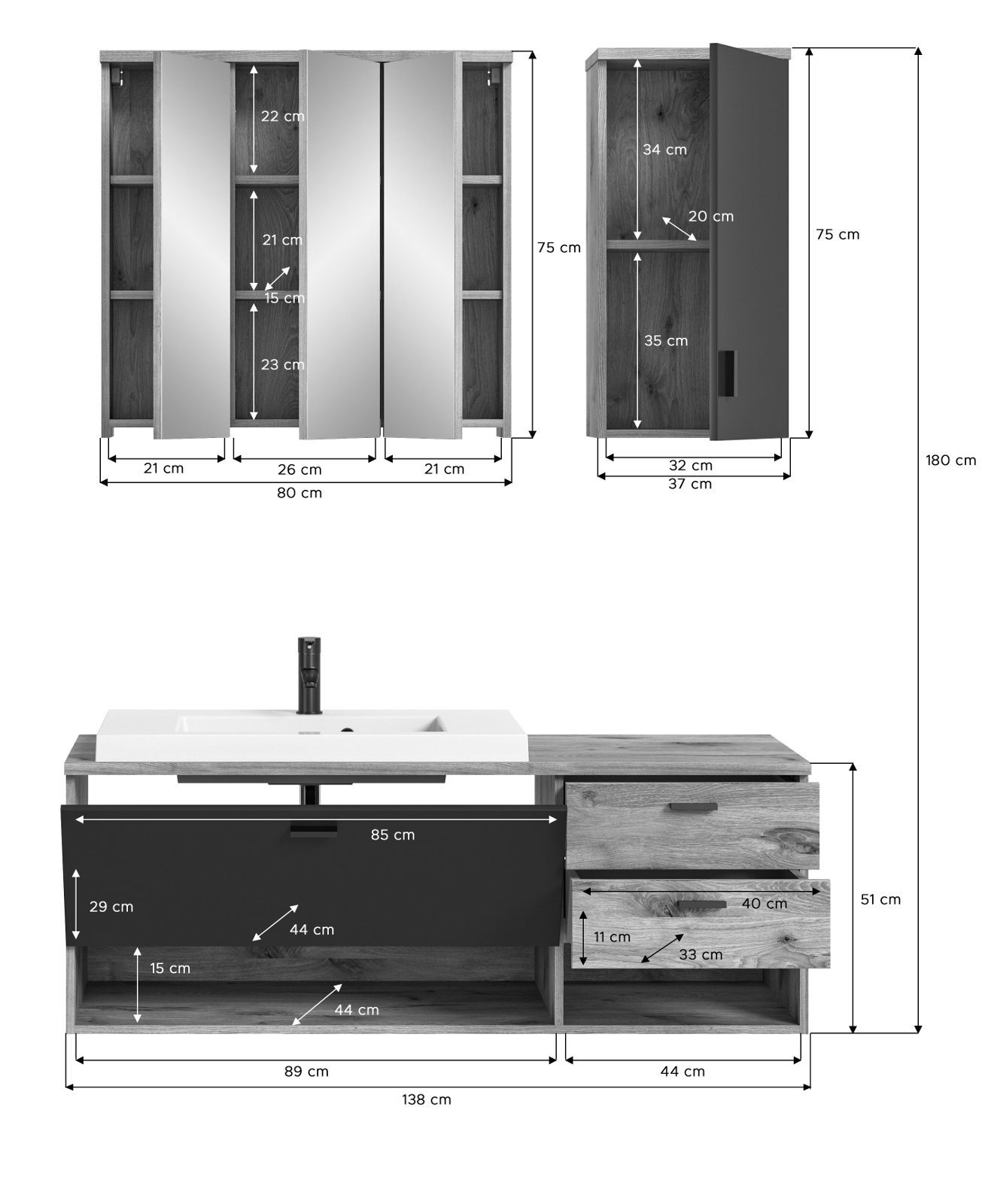 22 cm
21 cm
15 cm
23 cm
75 cm
21 cm
26 cm
21 cm
80 cm

34 cm
20 cm
35 cm
75 cm
32 cm
37 cm

180 cm

85 cm
29 cm
44 cm
15 cm
44 cm
40 cm
11 cm
33 cm
51 cm
89 cm
44 cm
138 cm