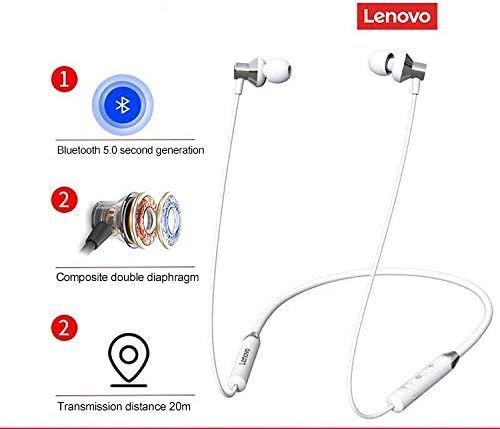 Lenovo

1

Bluetooth 5.0 second generation

2

Composite double diaphragm

2

Transmission distance 20m

Lenovo