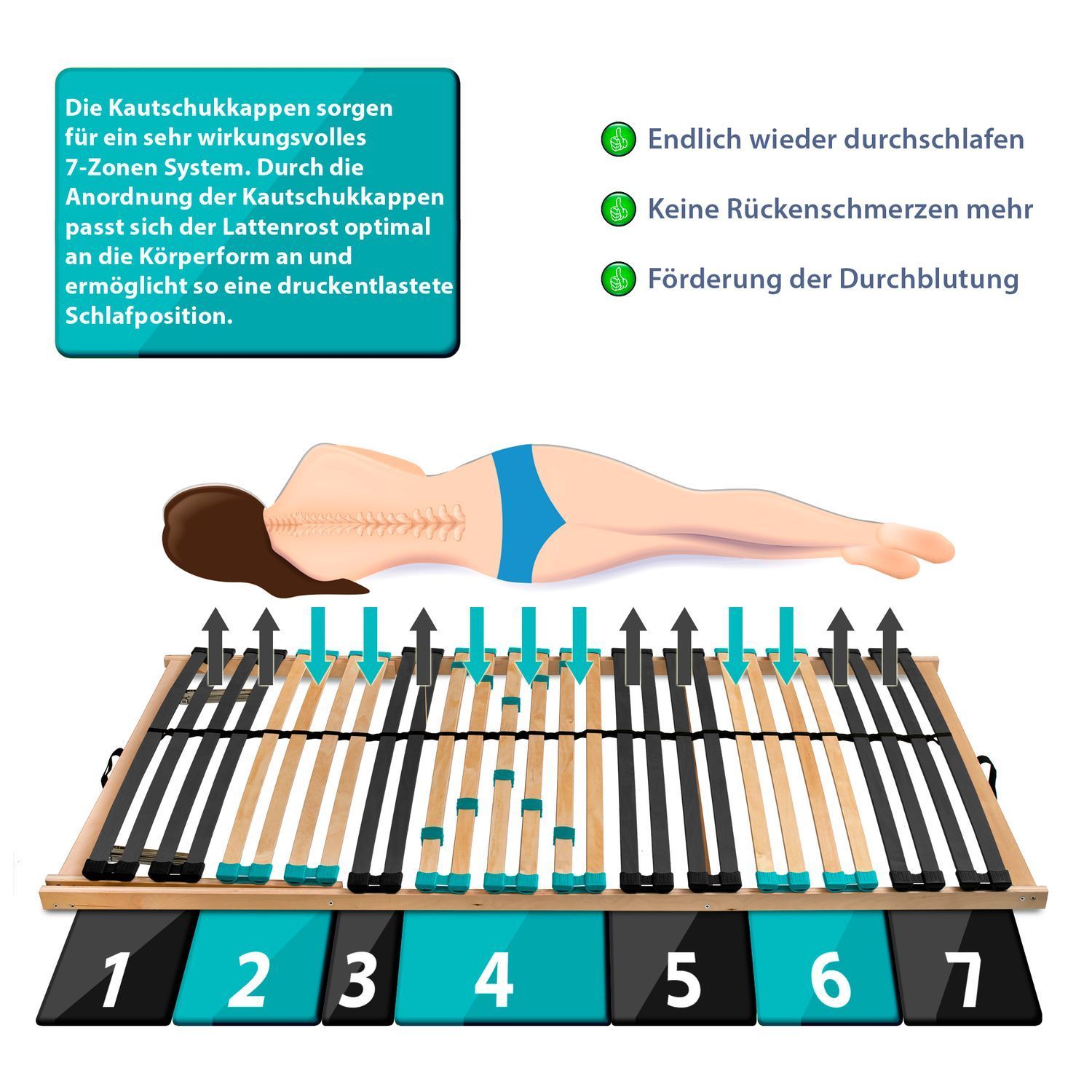 Die Kautschukkappen sorgen für ein sehr wirkungsvolles 7-Zonen System. Durch die Anordnung der Kautschukkappen passt sich der Lattenrost optimal an die Körperform an und ermöglicht so eine druckentlastete Schlafposition.

Endlich wieder durchschlafen

Keine Rückenschmerzen mehr

Förderung der Durchblutung

1 2 3 4 5 6 7