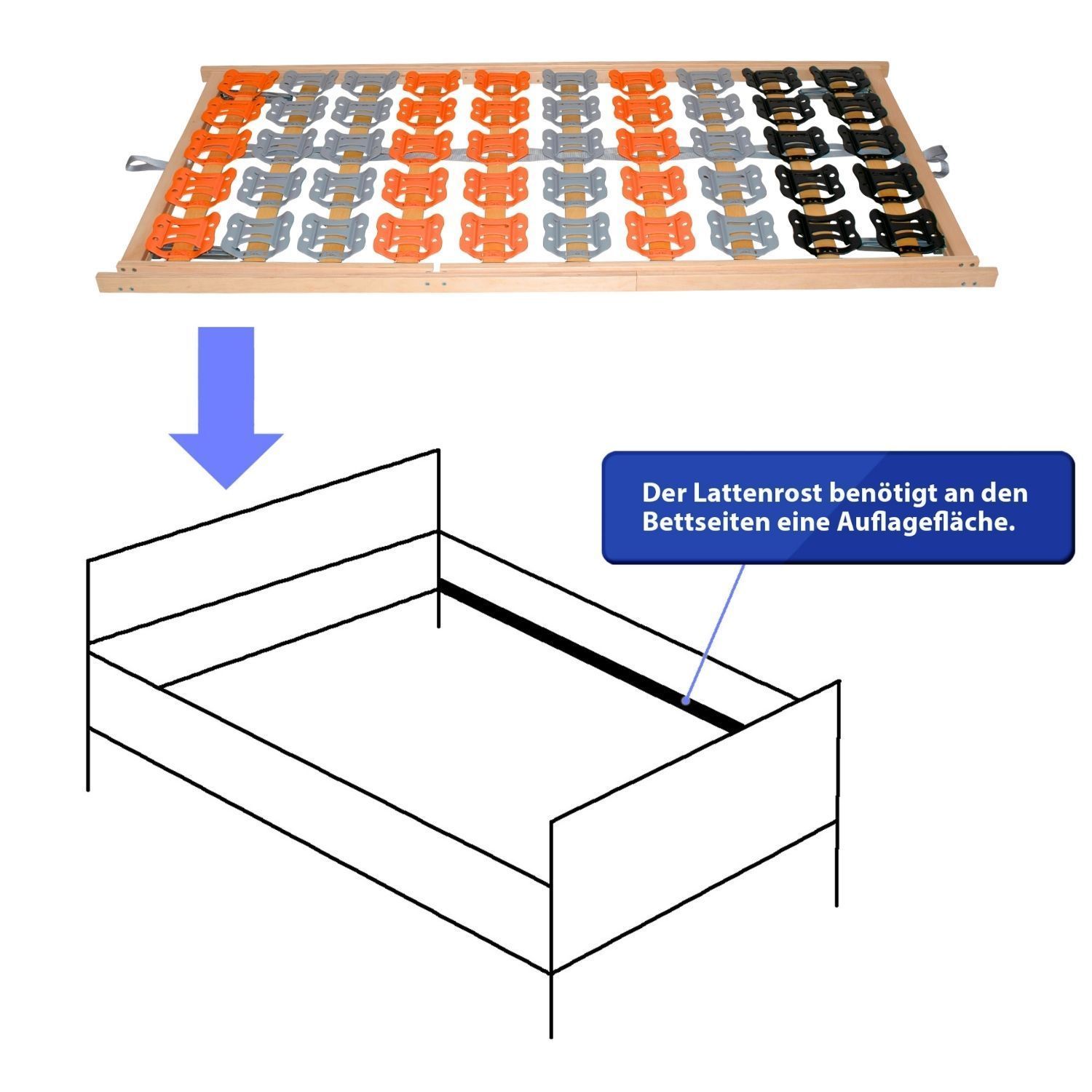 Der Lattenrost benötigt an den Bettseiten eine Auflagefläche.