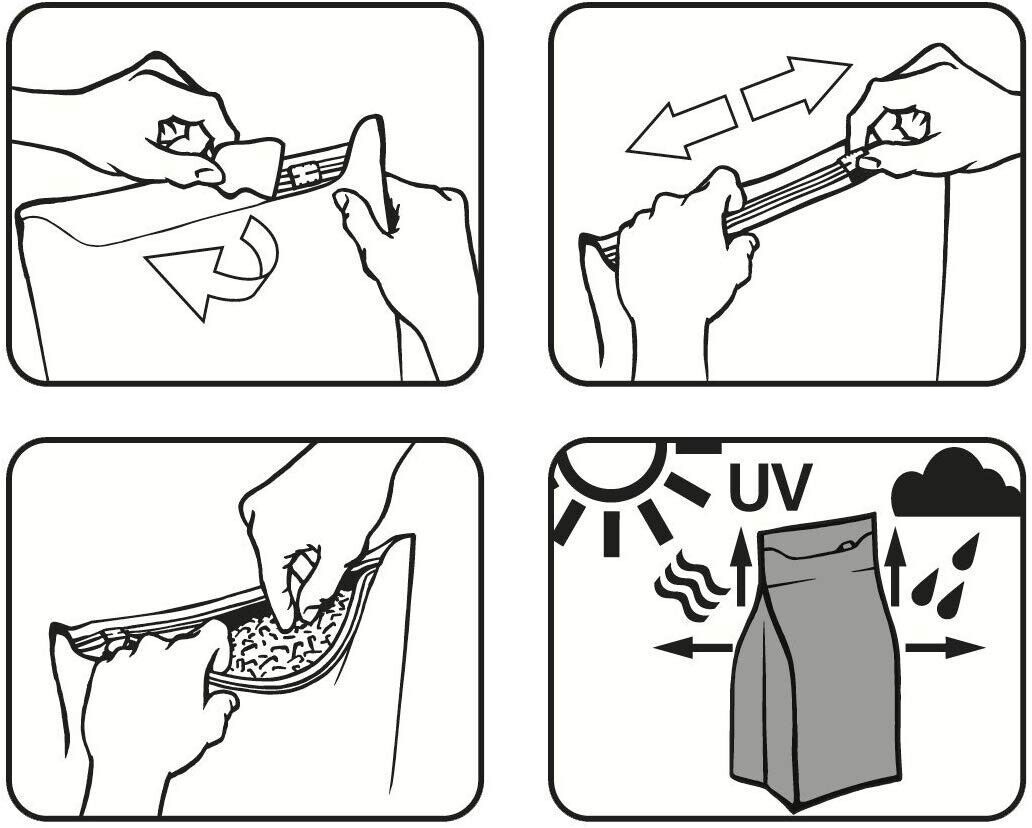 UV