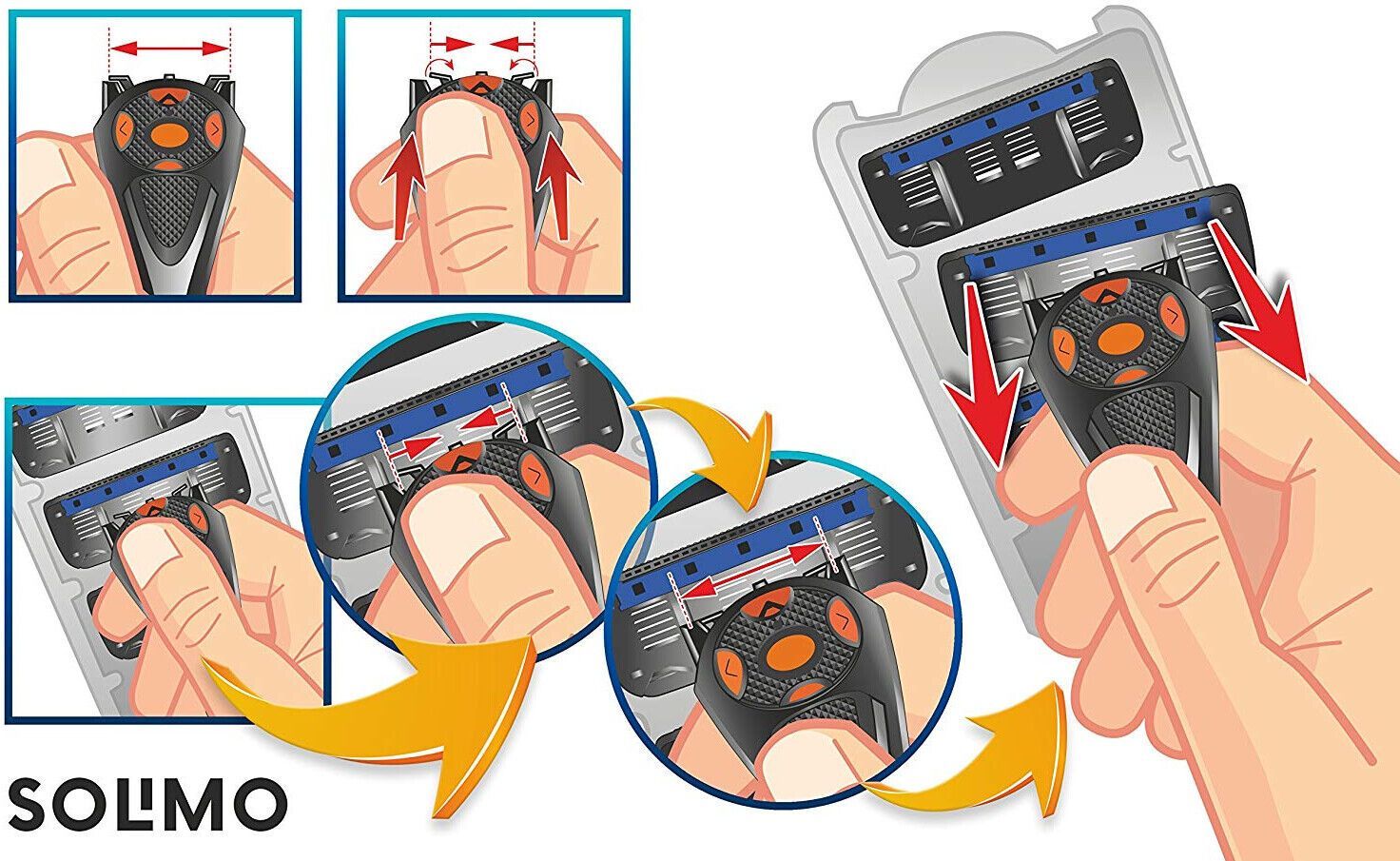 SOLIMO