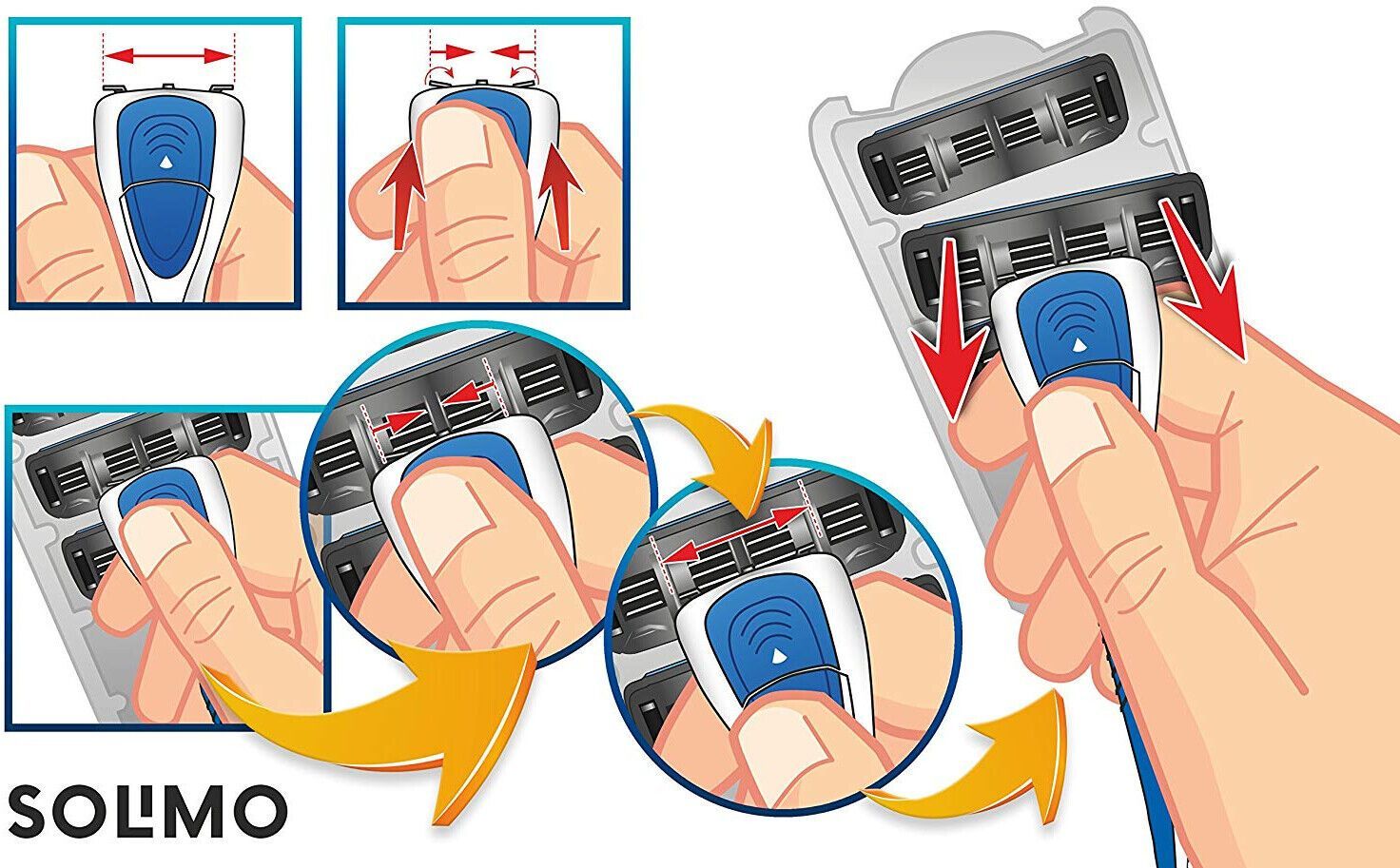 SOLIMO