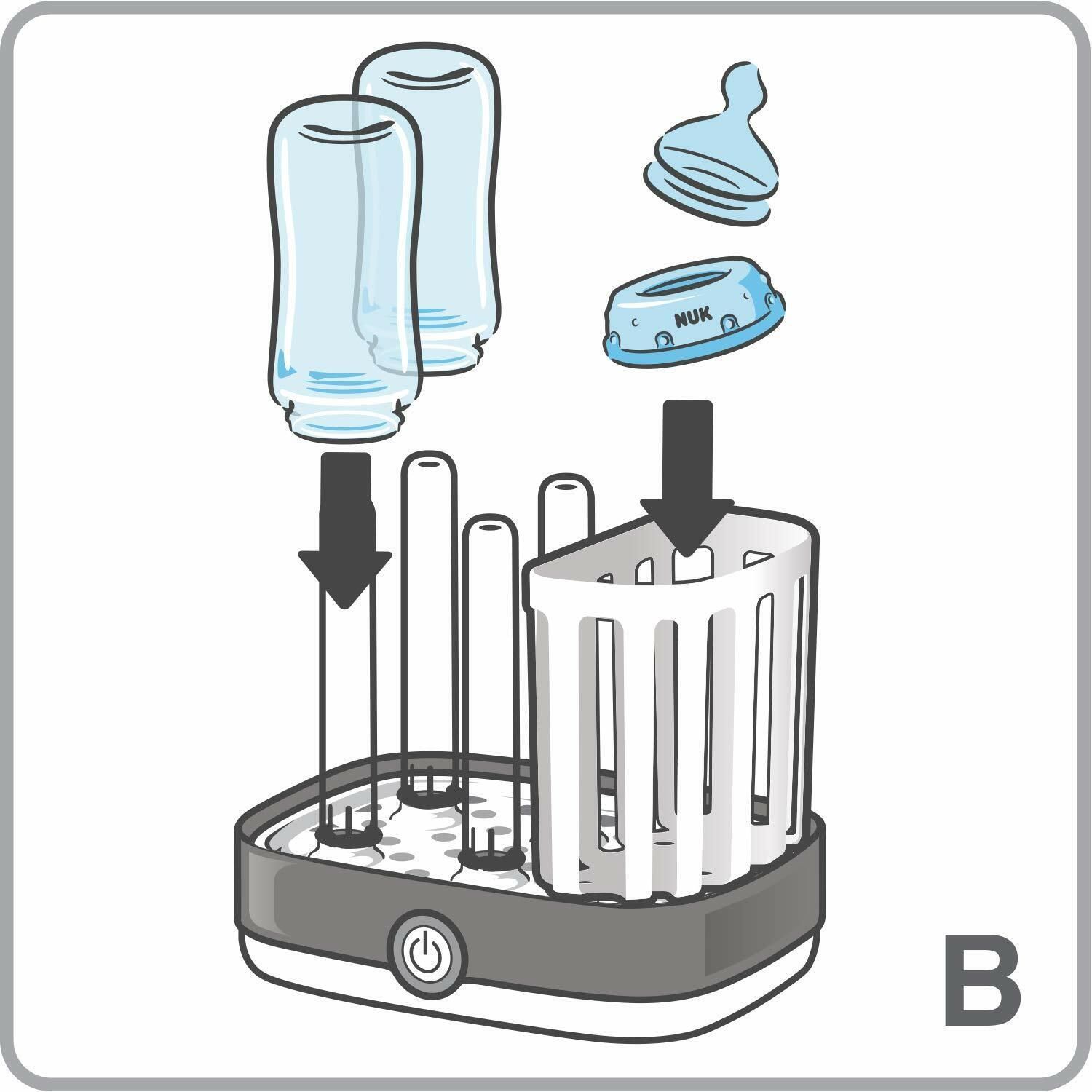 NUK

B