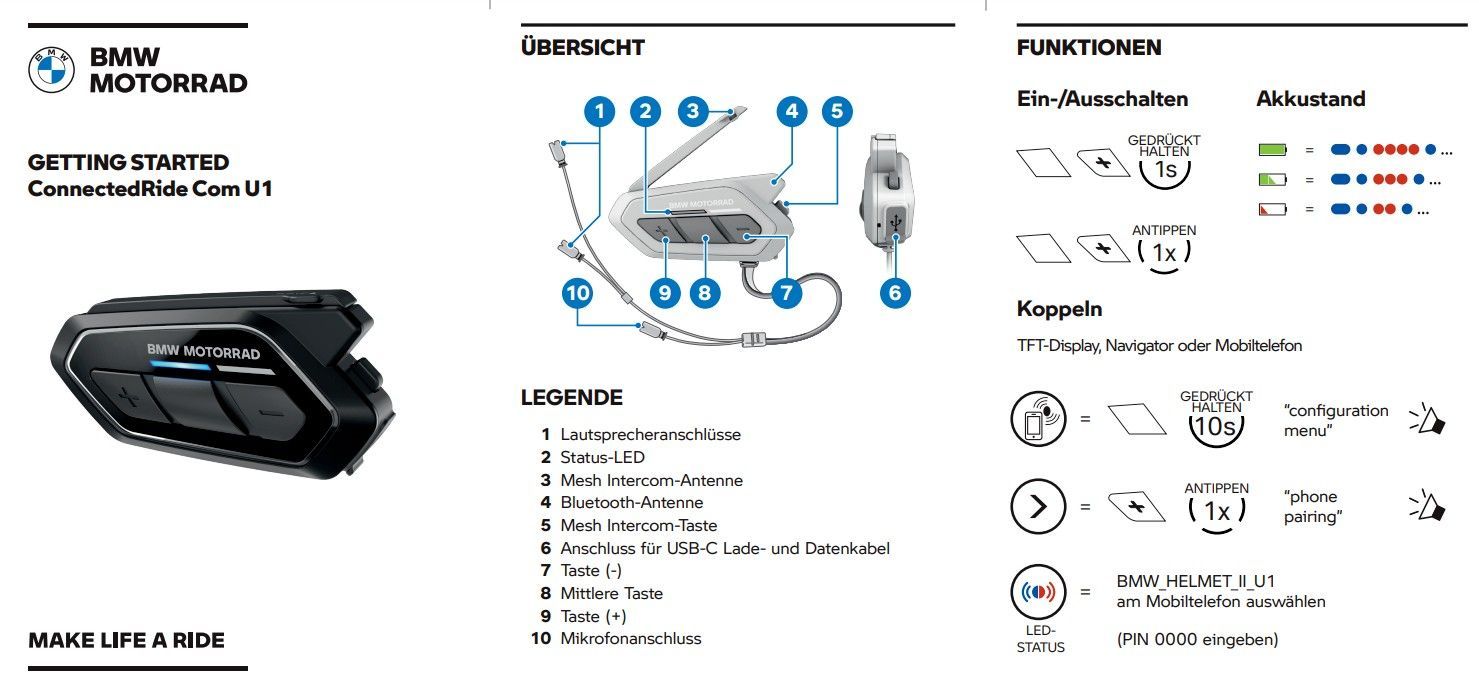 BMW
MOTORRAD

GETTING STARTED
ConnectedRide Com U1

BMW MOTORRAD

MAKE LIFE A RIDE

ÜBERSICHT

1 2 3 4 5

BMW MOTORRAD

10 9 8 7 6

LEGENDE

1 Lautsprecheranschlüsse
2 Status-LED
3 Mesh Intercom-Antenne
4 Bluetooth-Antenne
5 Mesh Intercom-Taste
6 Anschluss für USB-C Lade- und Datenkabel
7 Taste (-)
8 Mittlere Taste
9 Taste (+)
10 Mikrofonanschluss

FUNKTIONEN

Ein-/Ausschalten

GEDRÜCKT HALTEN 1s

ANTIPPEN 1x

Akkustand

= ...
= ...
= ...

Koppeln

TFT-Display, Navigator oder Mobiltelefon

= GEDRÜCKT HALTEN 10s "configuration menu"

= ANTIPPEN 1x "phone pairing"

LED-STATUS = BMW_HELMET_II_U1 am Mobiltelefon auswählen

(PIN 0000 eingeben)