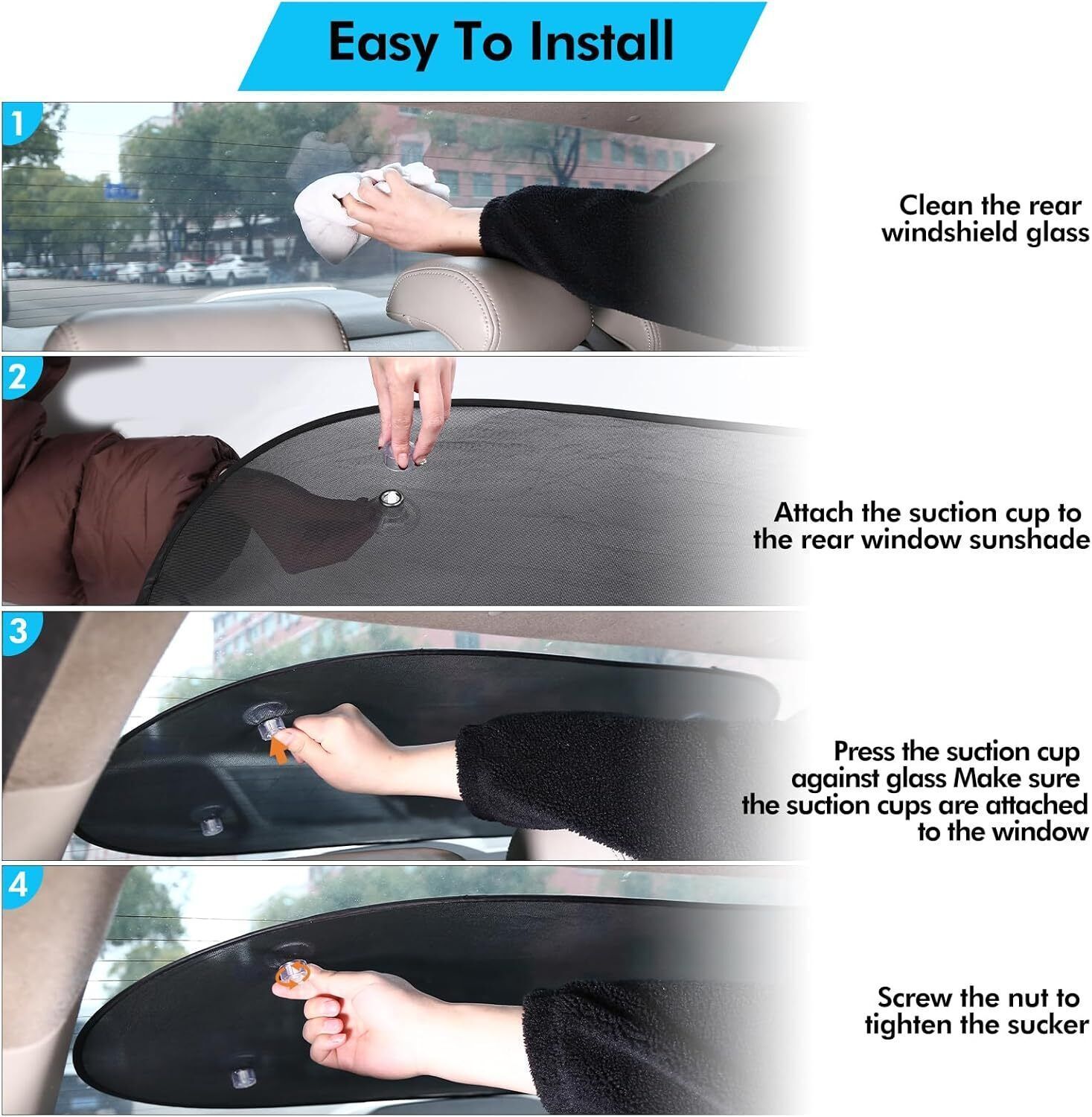 Easy To Install

1

Clean the rear windshield glass

2

Attach the suction cup to the rear window sunshade

3

Press the suction cup against glass Make sure the suction cups are attached to the window

4

Screw the nut to tighten the sucker