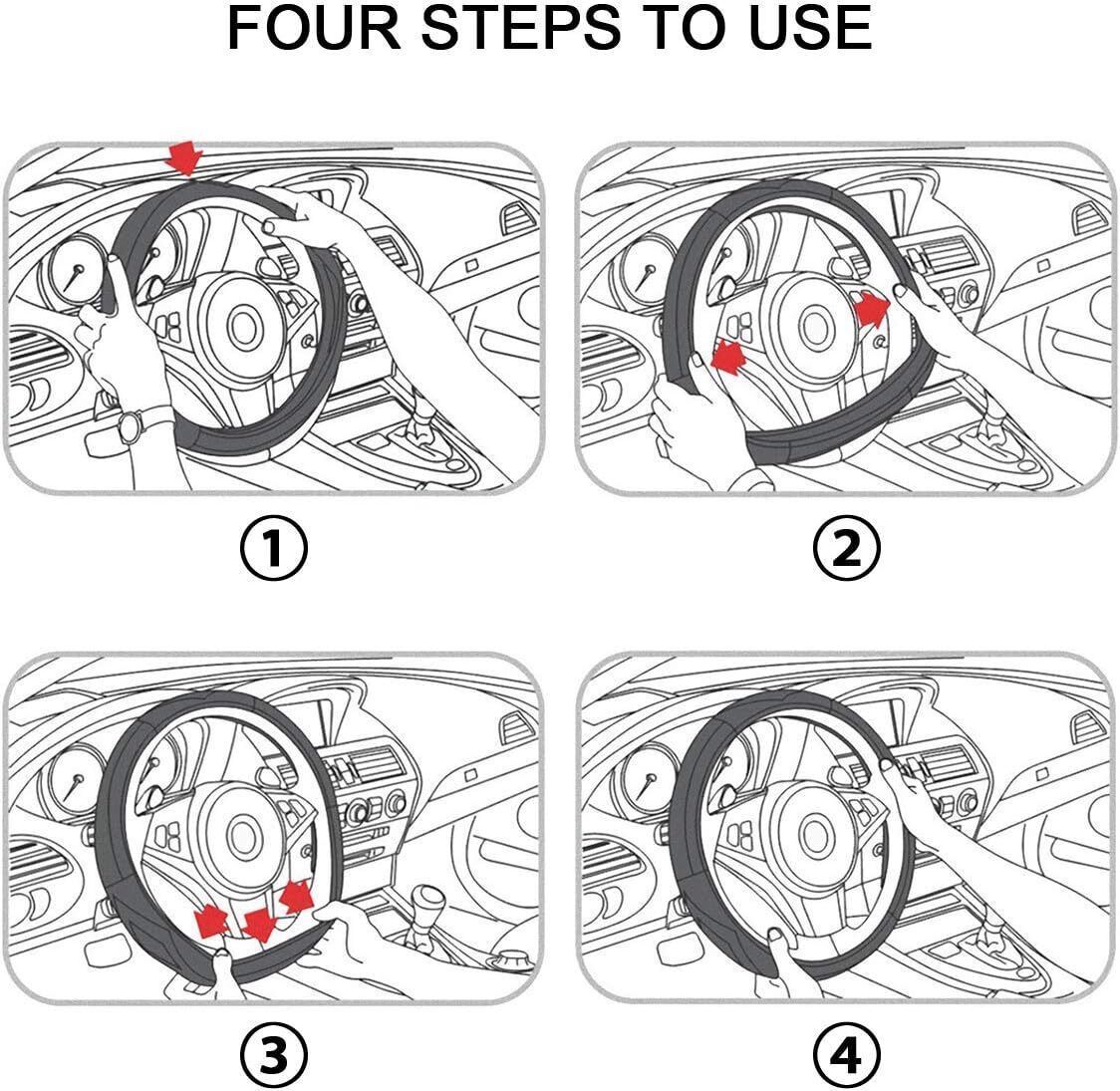 FOUR STEPS TO USE

①

②

③

④