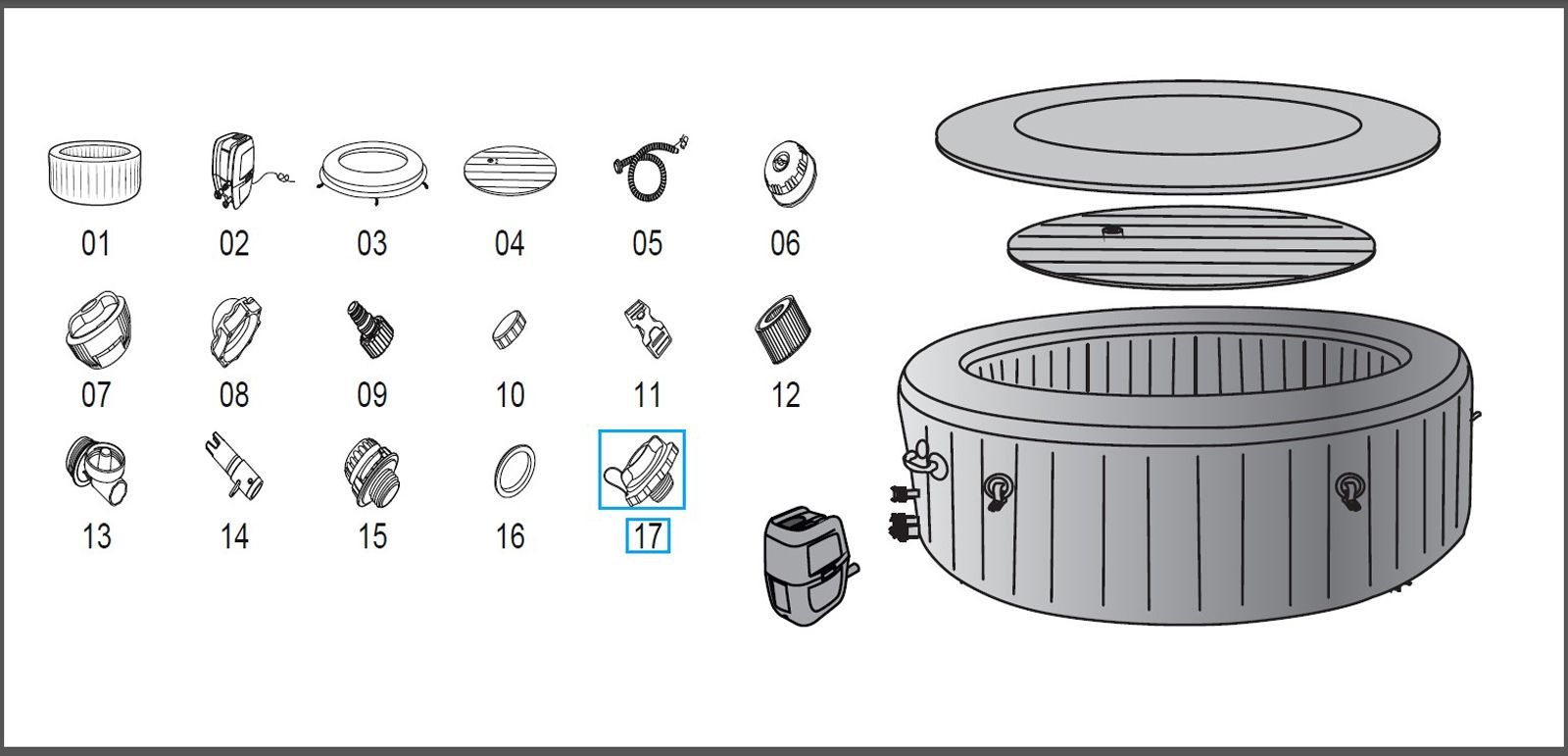 01 02 03 04 05 06
07 08 09 10 11 12
13 14 15 16 17