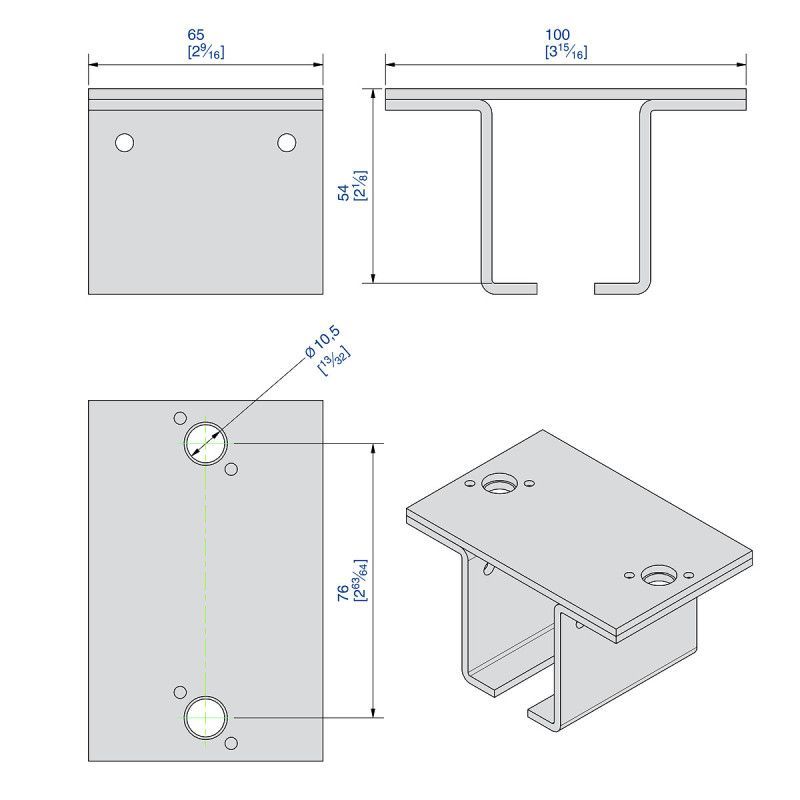 65
[$2\frac{9}{16}$]

100
[$3\frac{15}{16}$]

54
[$2\frac{1}{8}$]

Ø 10,5
[$\frac{13}{32}$]

76
[$2\frac{63}{64}$]