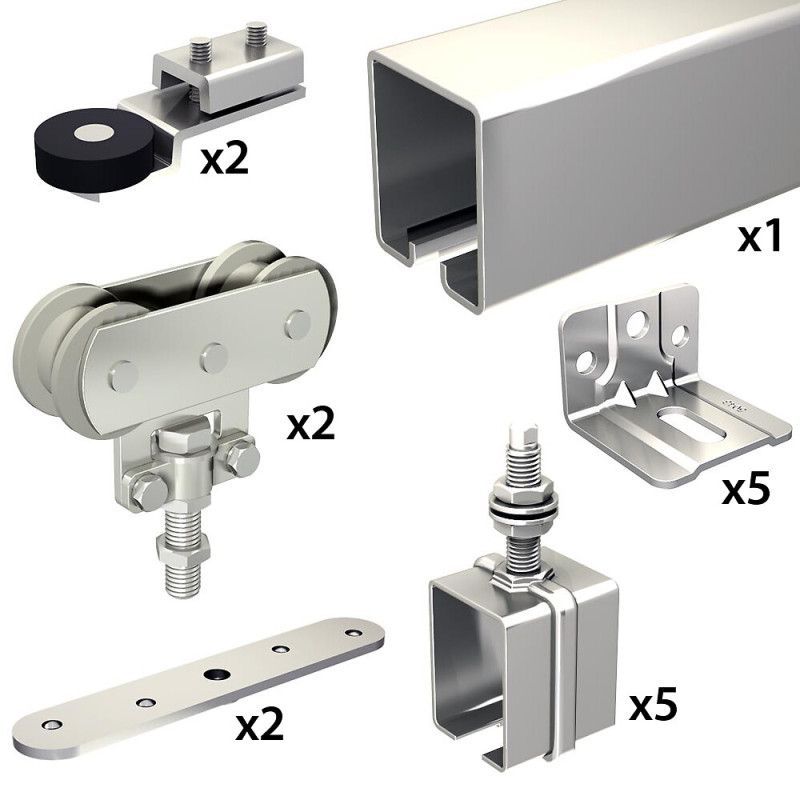 x2

x1

x2

x5

x2

x5