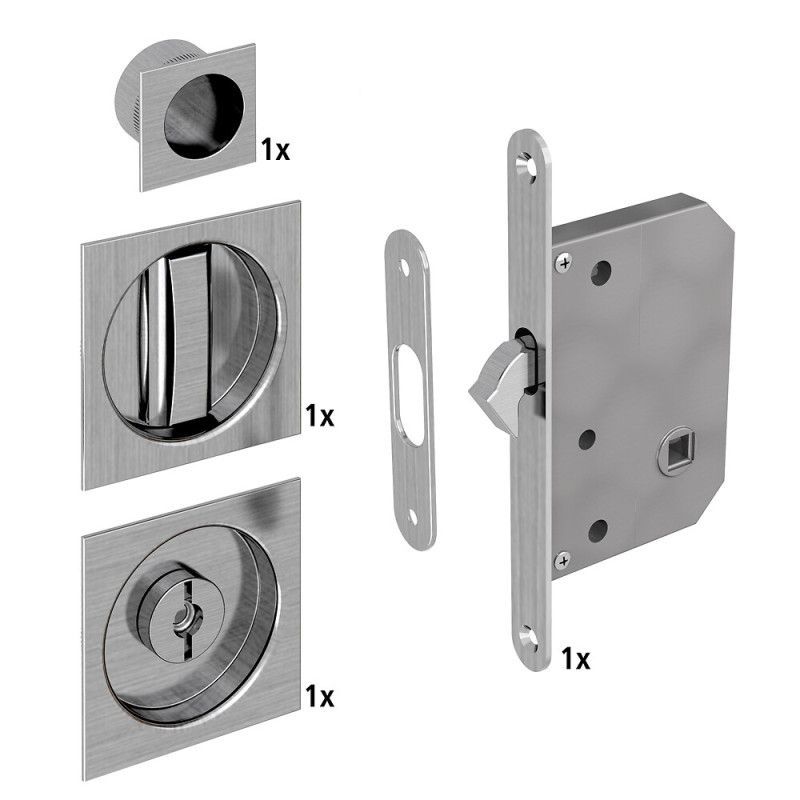 1x

1x

1x

1x