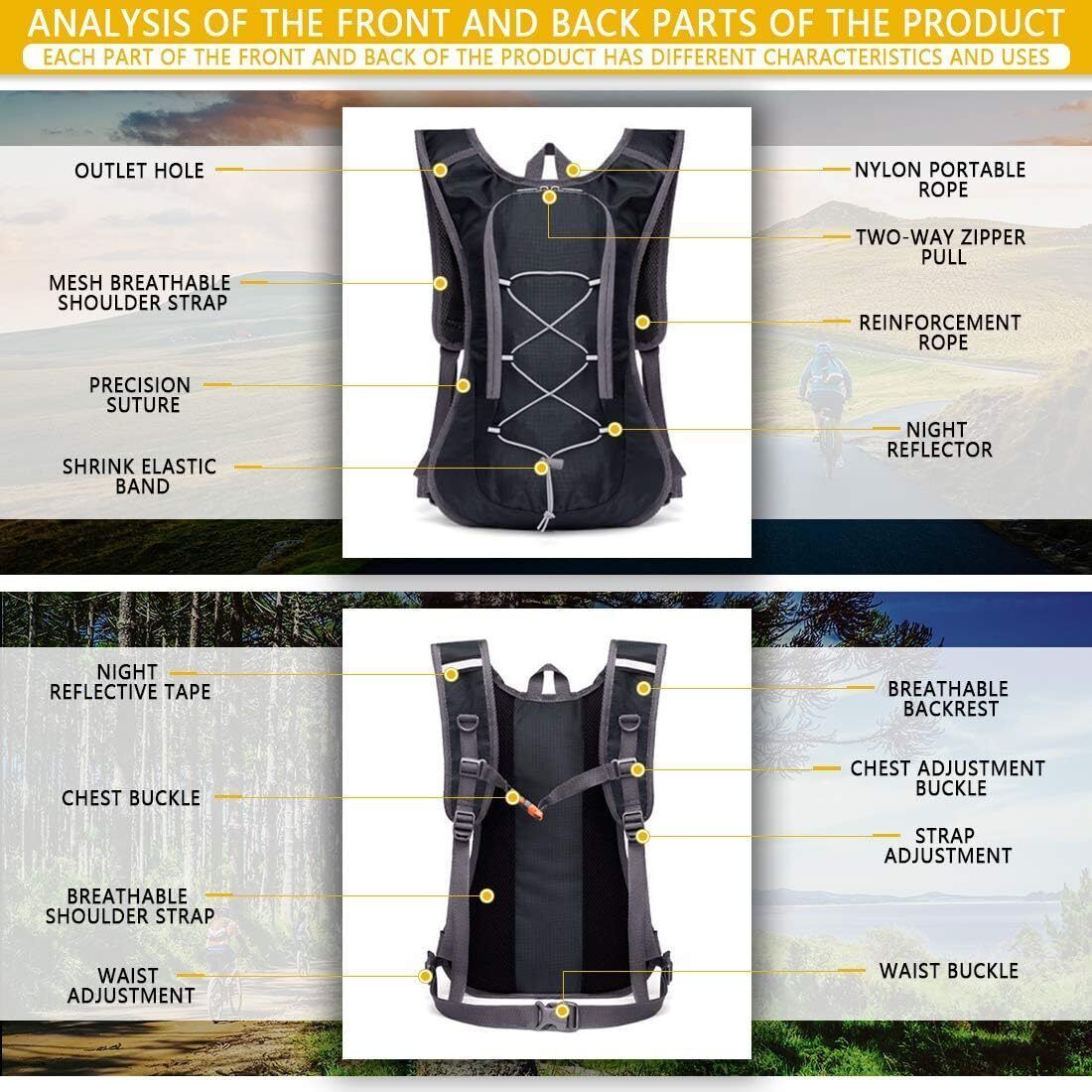 ANALYSIS OF THE FRONT AND BACK PARTS OF THE PRODUCT

EACH PART OF THE FRONT AND BACK OF THE PRODUCT HAS DIFFERENT CHARACTERISTICS AND USES

OUTLET HOLE

MESH BREATHABLE SHOULDER STRAP

PRECISION SUTURE

SHRINK ELASTIC BAND

NYLON PORTABLE ROPE

TWO-WAY ZIPPER PULL

REINFORCEMENT ROPE

NIGHT REFLECTOR

NIGHT REFLECTIVE TAPE

CHEST BUCKLE

BREATHABLE SHOULDER STRAP

WAIST ADJUSTMENT

BREATHABLE BACKREST

CHEST ADJUSTMENT BUCKLE

STRAP ADJUSTMENT

WAIST BUCKLE