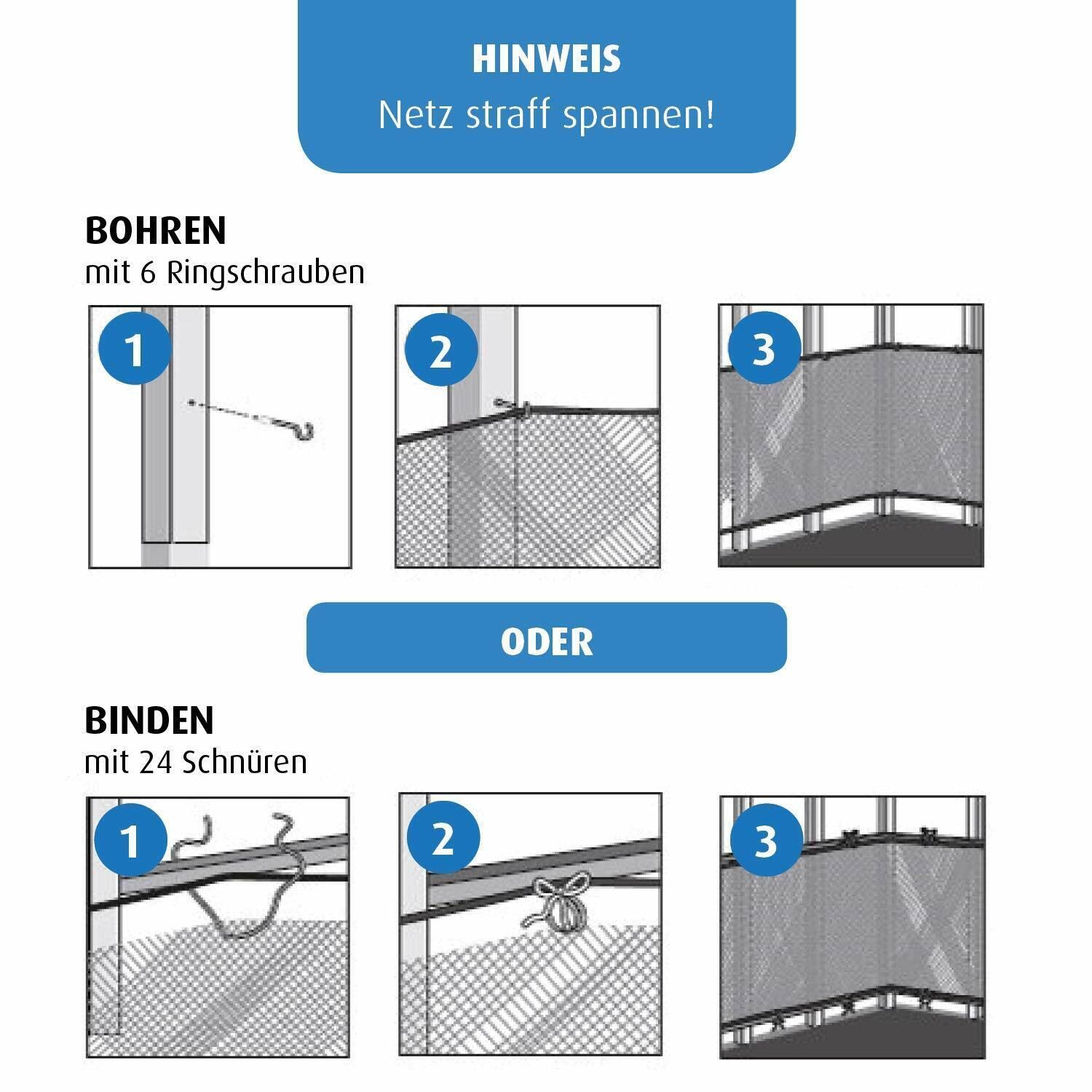 HINWEIS
Netz straff spannen!

BOHREN
mit 6 Ringschrauben

1

2

3

ODER

BINDEN
mit 24 Schnüren

1

2

3