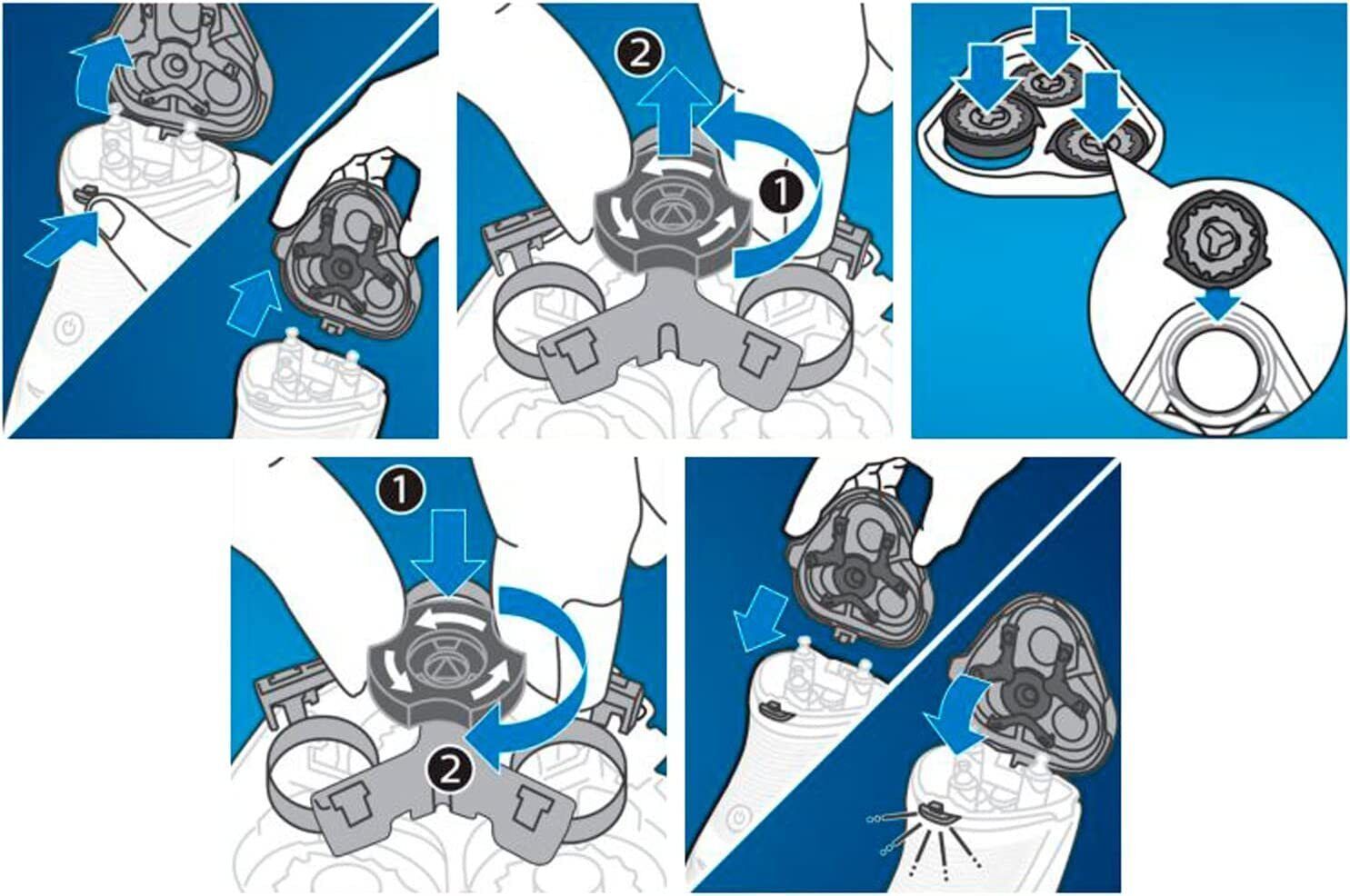 2
1
1
2