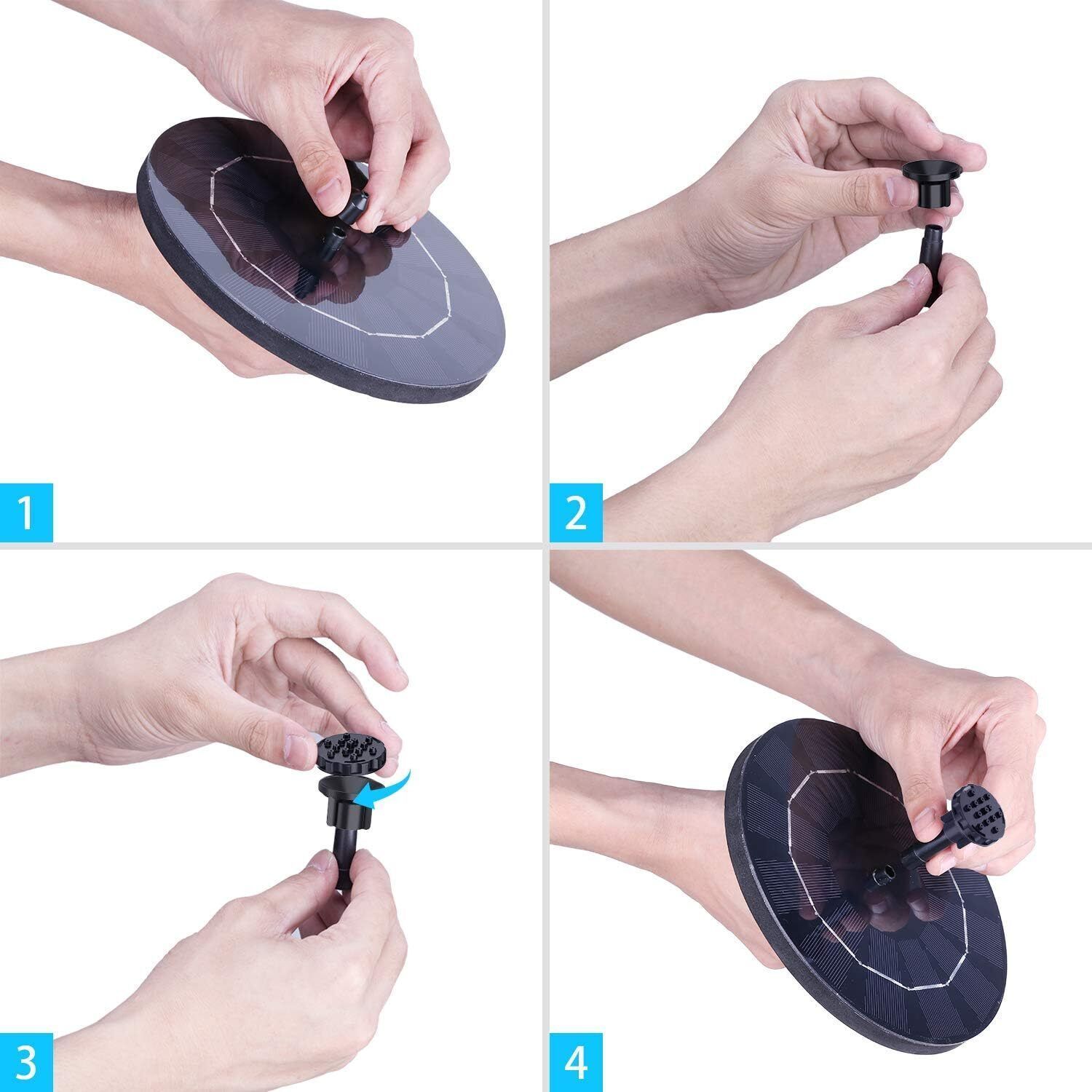 1

2

3

4