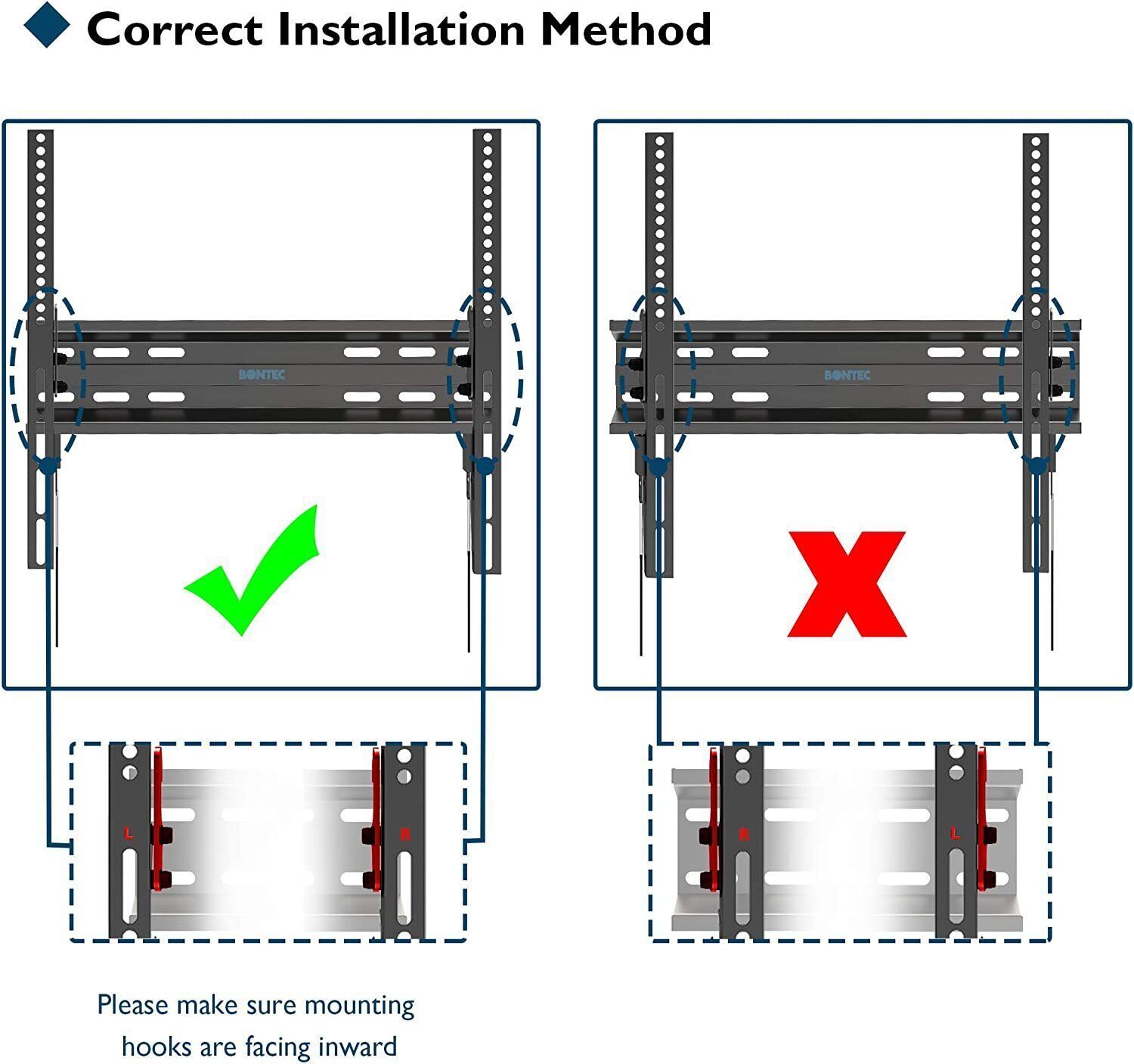 Correct Installation Method

BONTEC

BONTEC

L

R

R

L

Please make sure mounting hooks are facing inward