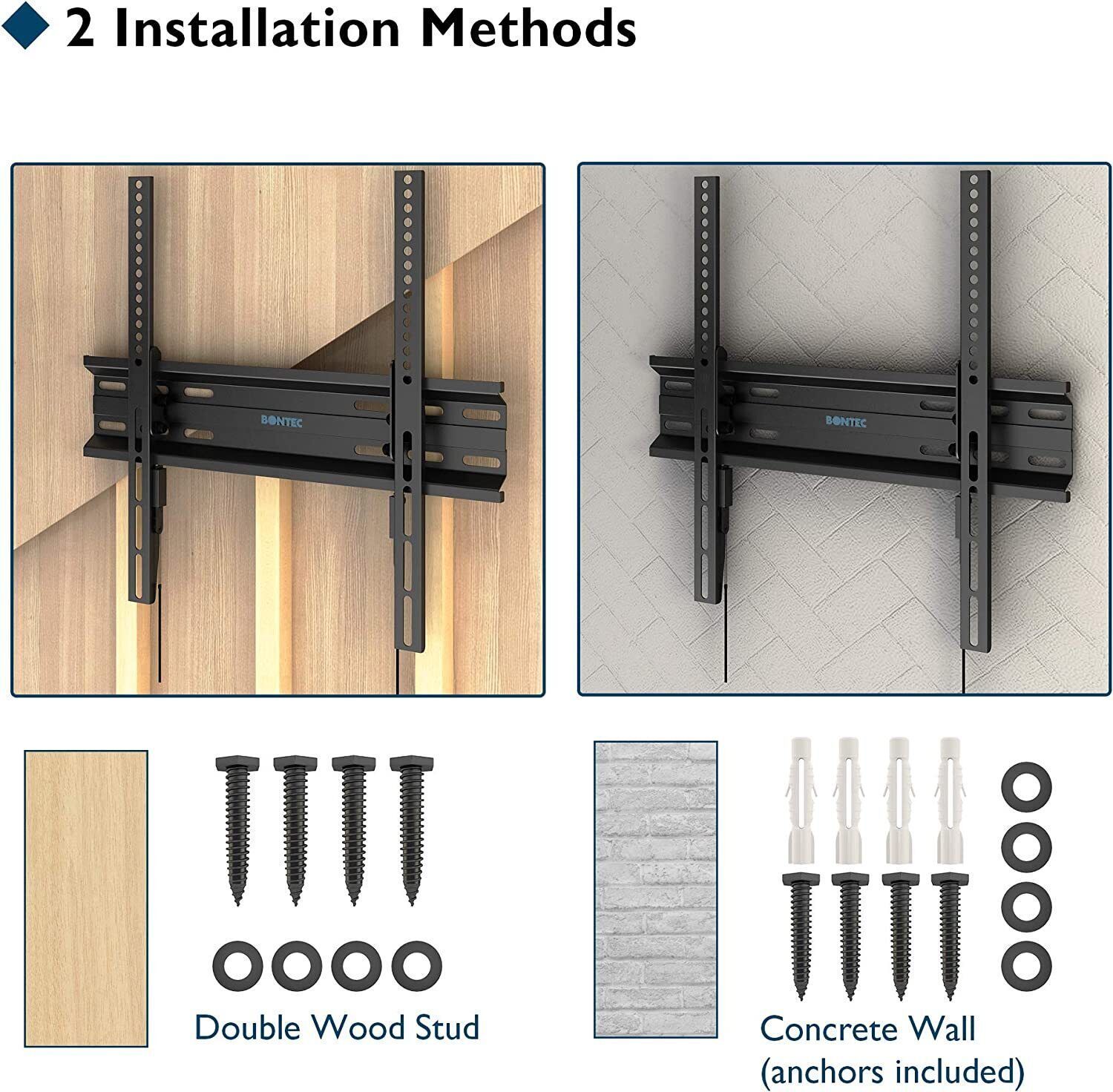 2 Installation Methods

BONTEC

BONTEC

Double Wood Stud

Concrete Wall (anchors included)