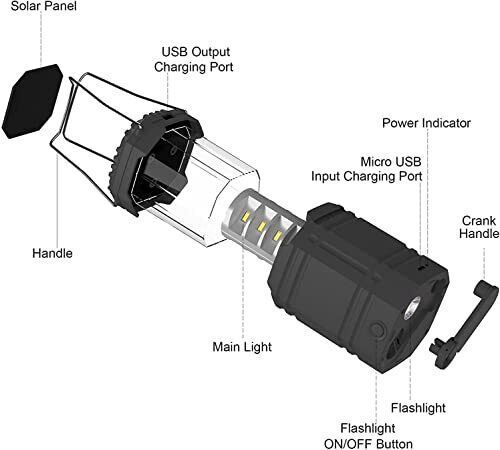 Solar Panel

USB Output Charging Port

Power Indicator

Micro USB Input Charging Port

Crank Handle

Handle

Main Light

Flashlight

Flashlight ON/OFF Button