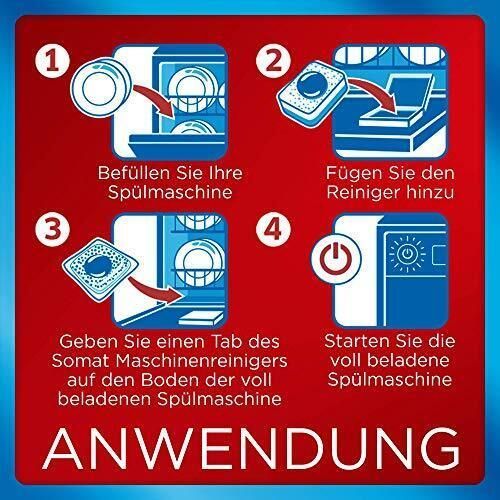 1

Befüllen Sie Ihre Spülmaschine

2

Fügen Sie den Reiniger hinzu

3

Geben Sie einen Tab des Somat Maschinenreinigers auf den Boden der voll beladenen Spülmaschine

4

Starten Sie die voll beladene Spülmaschine

ANWENDUNG