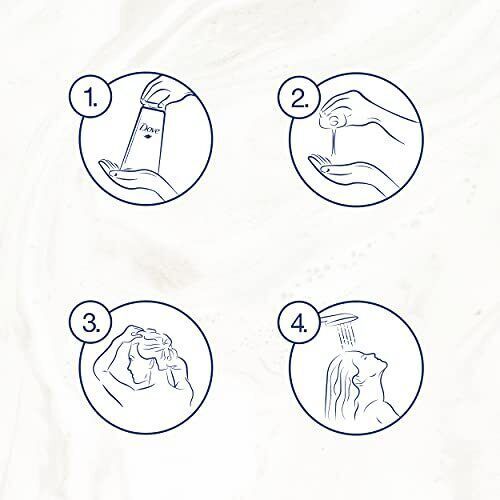 1.

Dove

2.

3.

4.