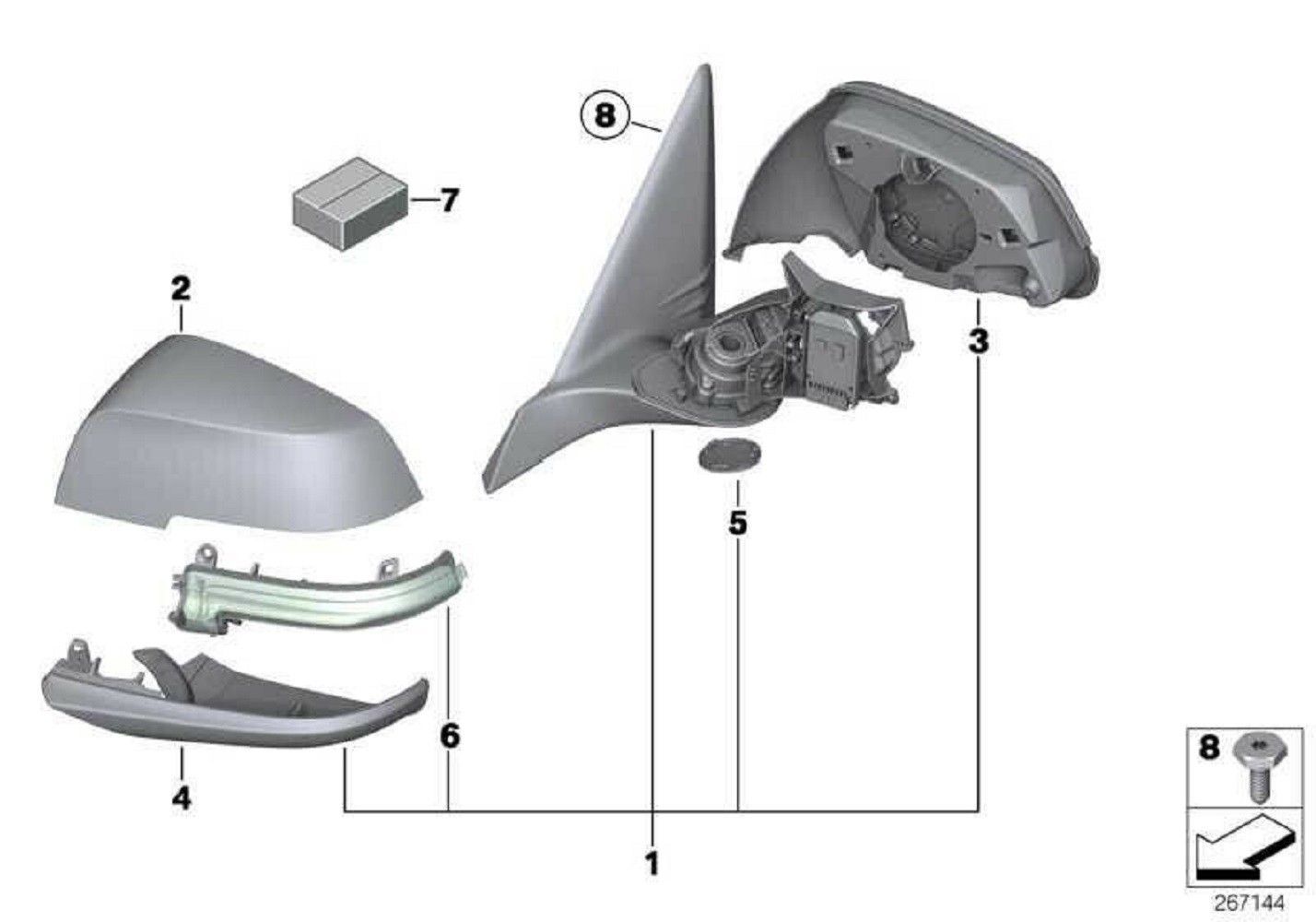 8
7
2
3
5
6
4
1
8
267144