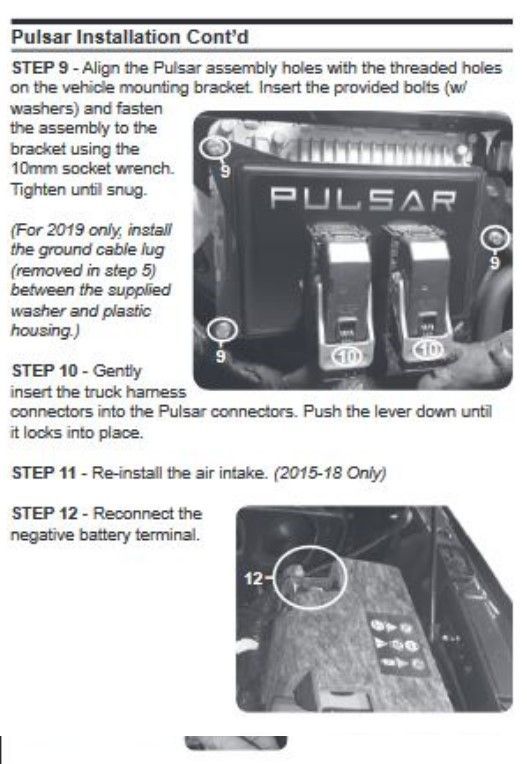 Pulsar Installation Cont'd

STEP 9 - Align the Pulsar assembly holes with the threaded holes on the vehicle mounting bracket. Insert the provided bolts (w/ washers) and fasten the assembly to the bracket using the 10mm socket wrench. Tighten until snug.

(For 2019 only, install the ground cable lug (removed in step 5) between the supplied washer and plastic housing.)

9

PULSAR

9

9

10

10

STEP 10 - Gently insert the truck harness connectors into the Pulsar connectors. Push the lever down until it locks into place.

STEP 11 - Re-install the air intake. (2015-18 Only)

STEP 12 - Reconnect the negative battery terminal.

12