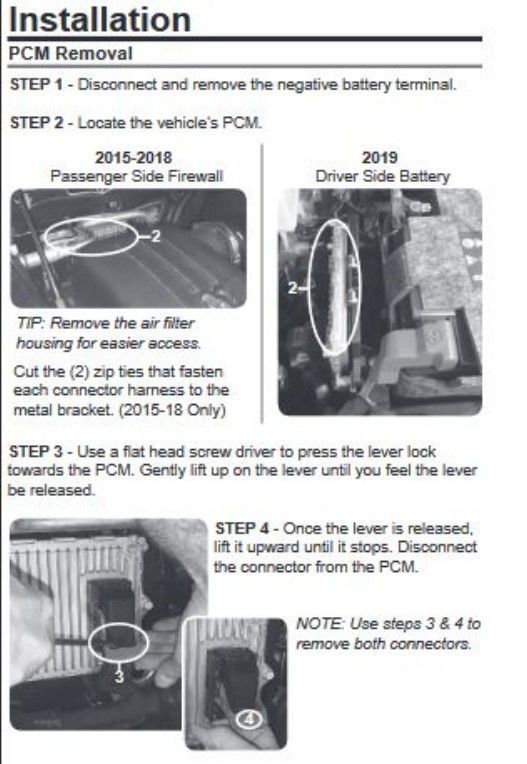 Installation

PCM Removal

STEP 1 - Disconnect and remove the negative battery terminal.

STEP 2 - Locate the vehicle's PCM.

2015-2018
Passenger Side Firewall

2

TIP: Remove the air filter housing for easier access.

Cut the (2) zip ties that fasten each connector harness to the metal bracket. (2015-18 Only)

2019
Driver Side Battery

2

STEP 3 - Use a flat head screw driver to press the lever lock towards the PCM. Gently lift up on the lever until you feel the lever be released.

3

4

STEP 4 - Once the lever is released, lift it upward until it stops. Disconnect the connector from the PCM.

NOTE: Use steps 3 & 4 to remove both connectors.