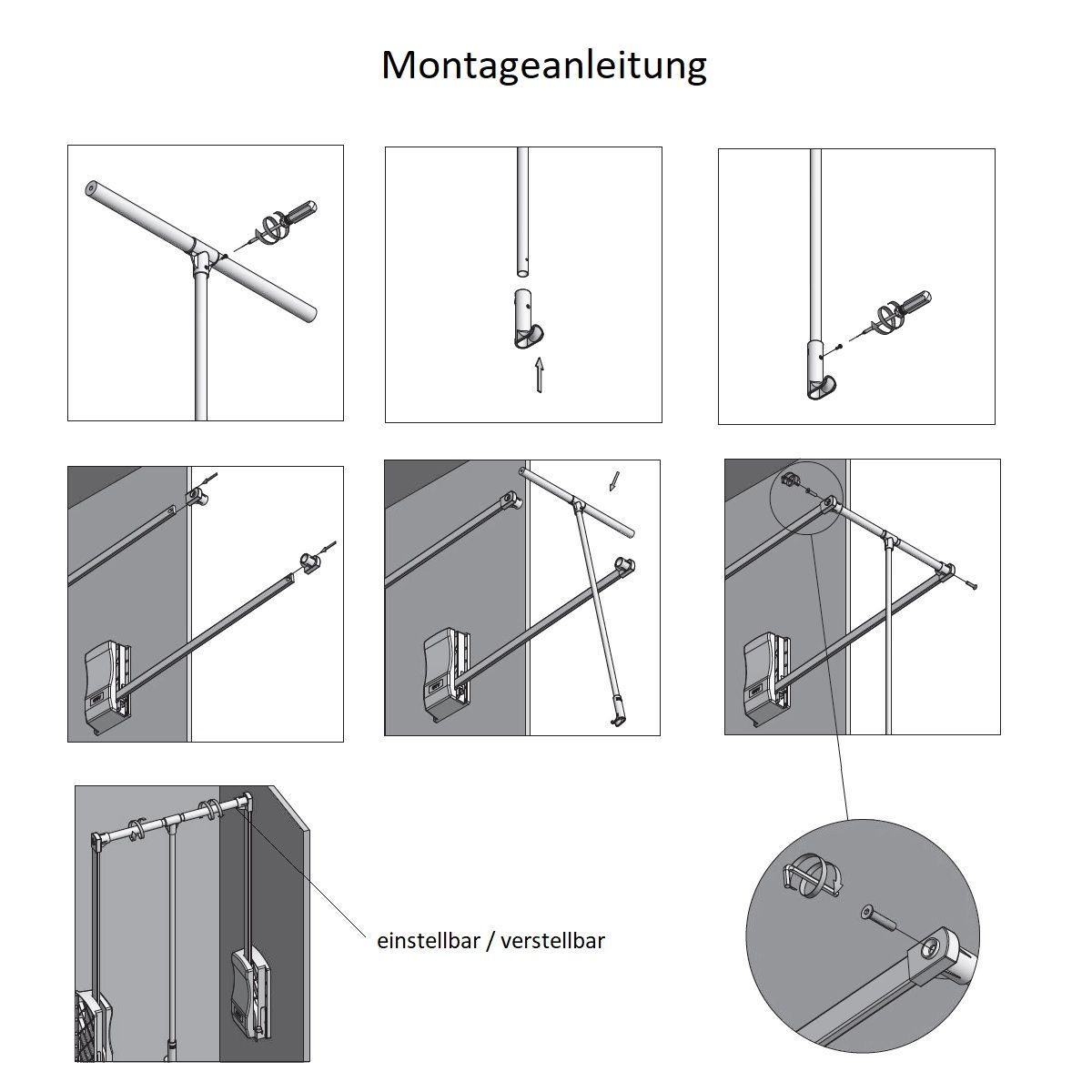 Montageanleitung

einstellbar / verstellbar