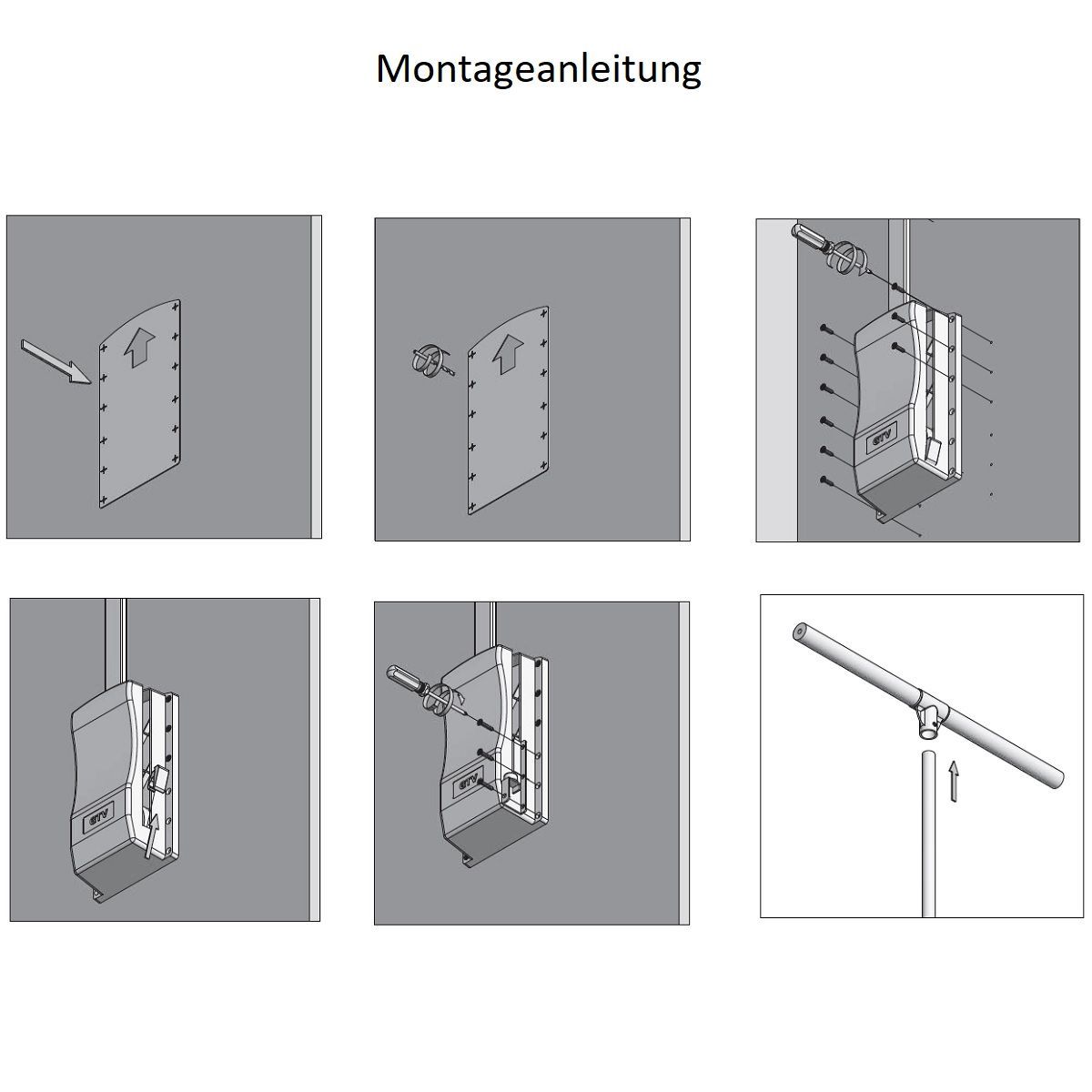 Montageanleitung

GTV

GTV

GTV