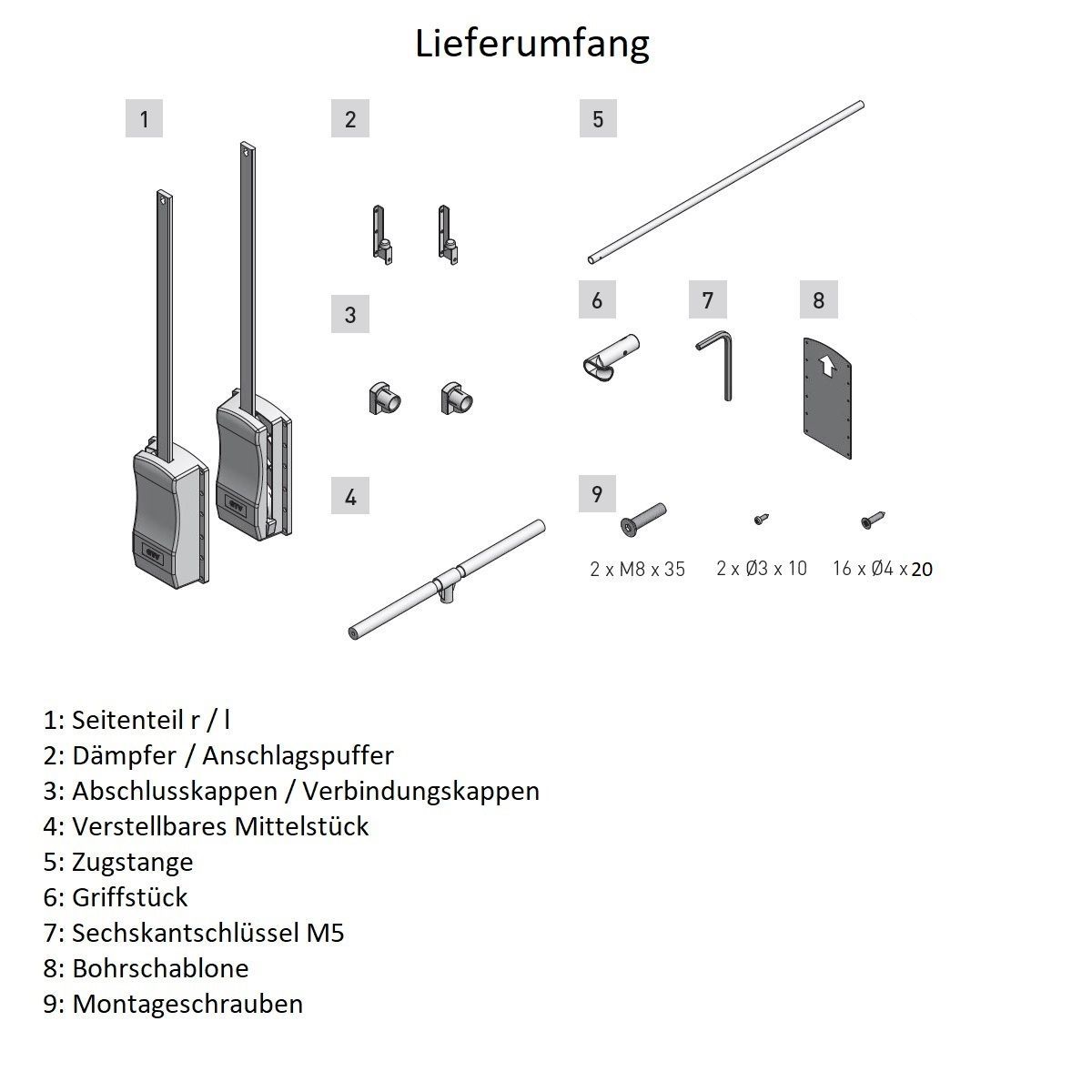 Lieferumfang

1

2

5

3

6

7

8

4

9

2 x M8 x 35

2 x Ø3 x 10

16 x Ø4 x 20

1: Seitenteil r / l
2: Dämpfer / Anschlagspuffer
3: Abschlusskappen / Verbindungskappen
4: Verstellbares Mittelstück
5: Zugstange
6: Griffstück
7: Sechskantschlüssel M5
8: Bohrschablone
9: Montageschrauben