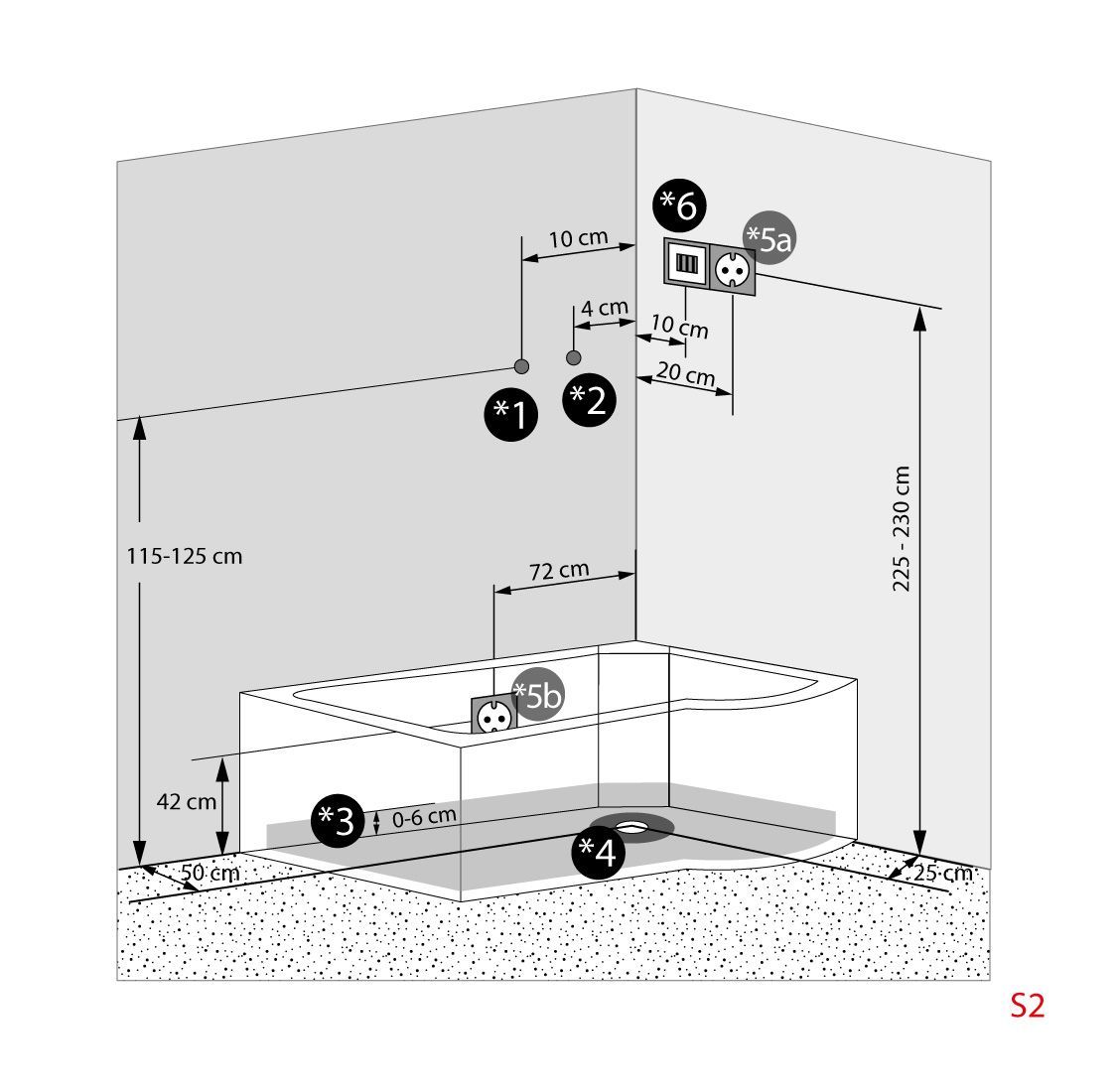 *6
*5a
10 cm
4 cm
10 cm
20 cm
*1
*2
115-125 cm
225 - 230 cm
72 cm
*5b
42 cm
*3
0-6 cm
*4
50 cm
25 cm
S2