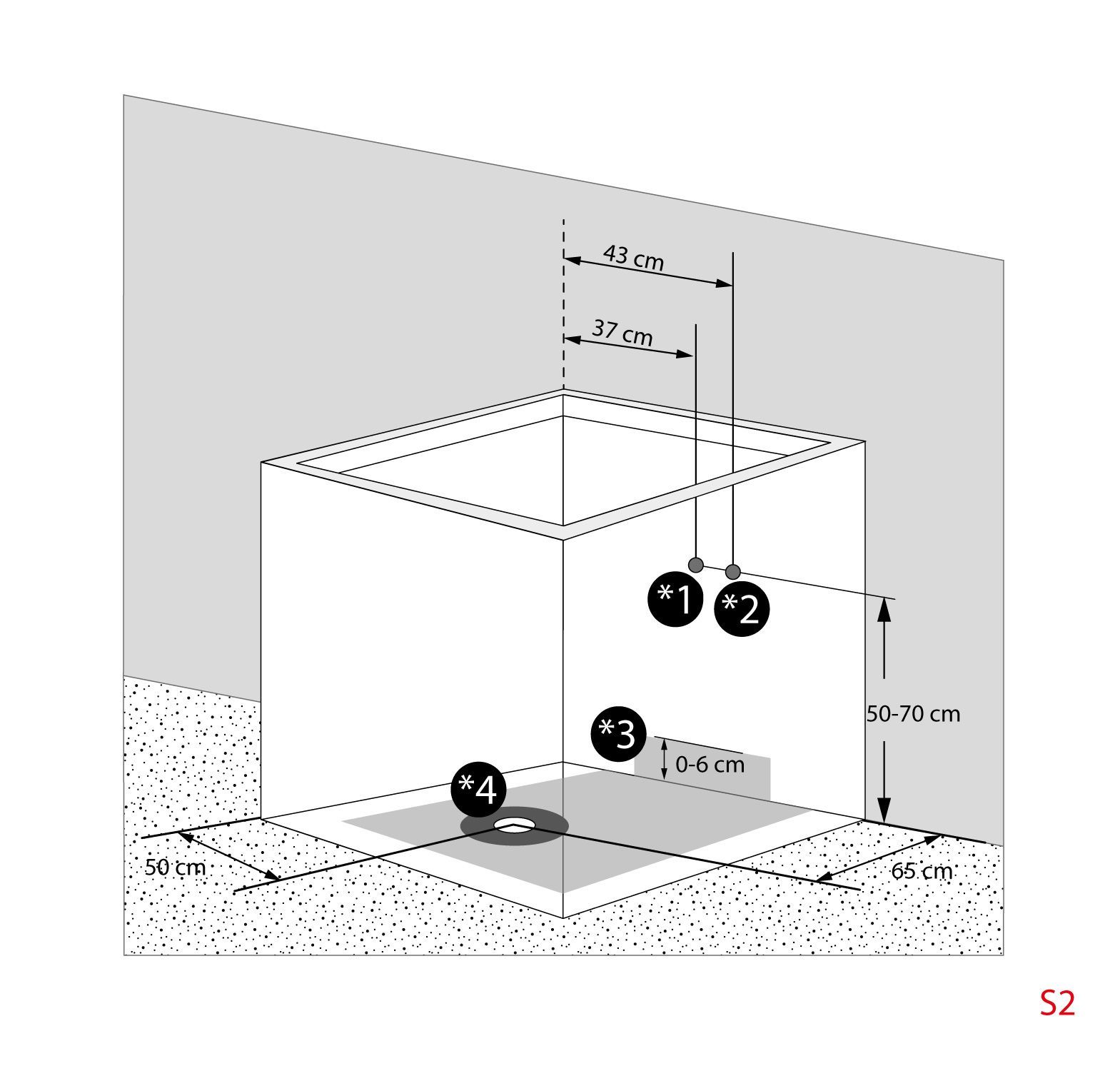 43 cm
37 cm
*1
*2
50-70 cm
*3
0-6 cm
*4
50 cm
65 cm
S2