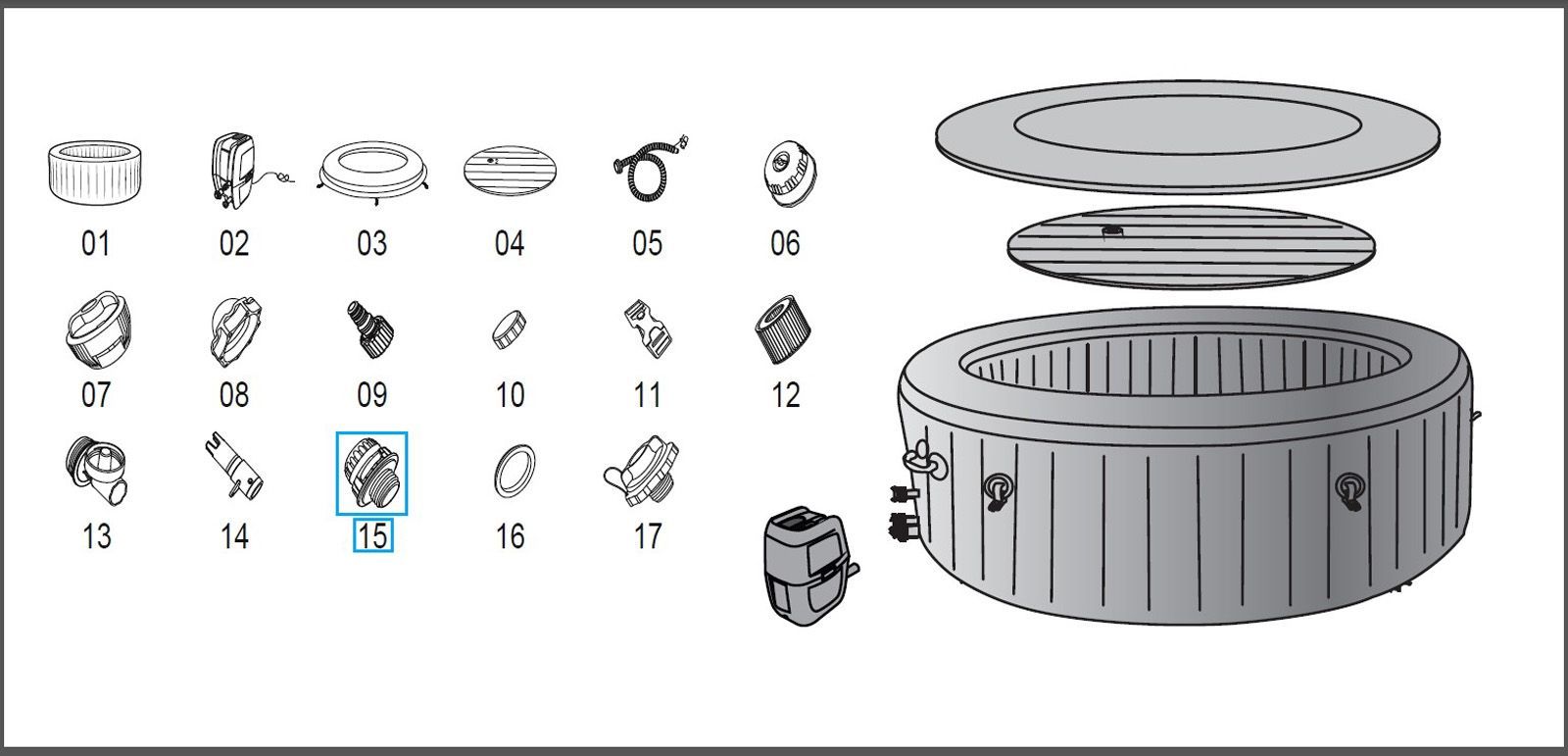 01 02 03 04 05 06

07 08 09 10 11 12

13 14 15 16 17