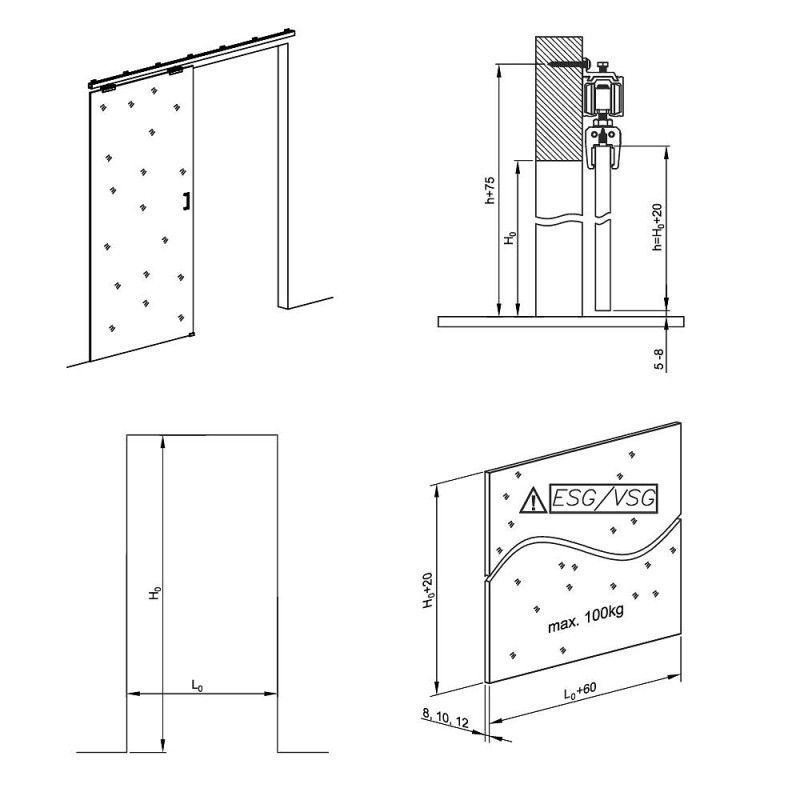 h+75

$H_0$

$h=H_0+20$

5 -8

$H_0$

$L_0$

ESG/VSG

max. 100kg

$H_0+20$

$L_0+60$

8, 10, 12