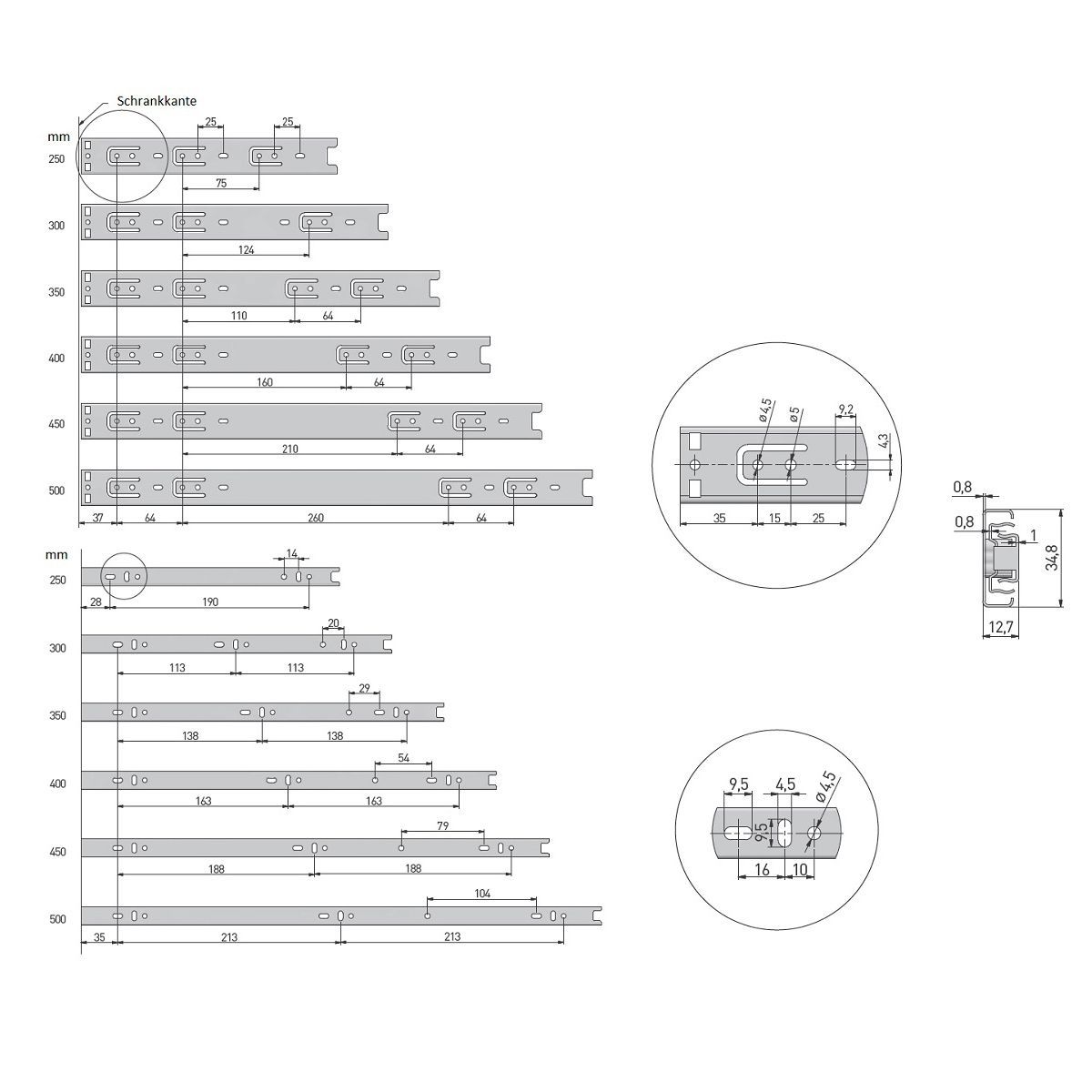 Schrankkante

mm

250

25

25

75

300

124

350

110

64

400

160

64

450

210

64

500

37

64

260

64

mm

250

14

28

190

300

20

113

113

350

29

138

138

400

54

163

163

450

79

188

188

500

104

35

213

213

ø4,5

ø5

9,2

4,3

35

15

25

0,8

0,8

1

34,8

12,7

9,5

4,5

ø4,5

9,5

16

10