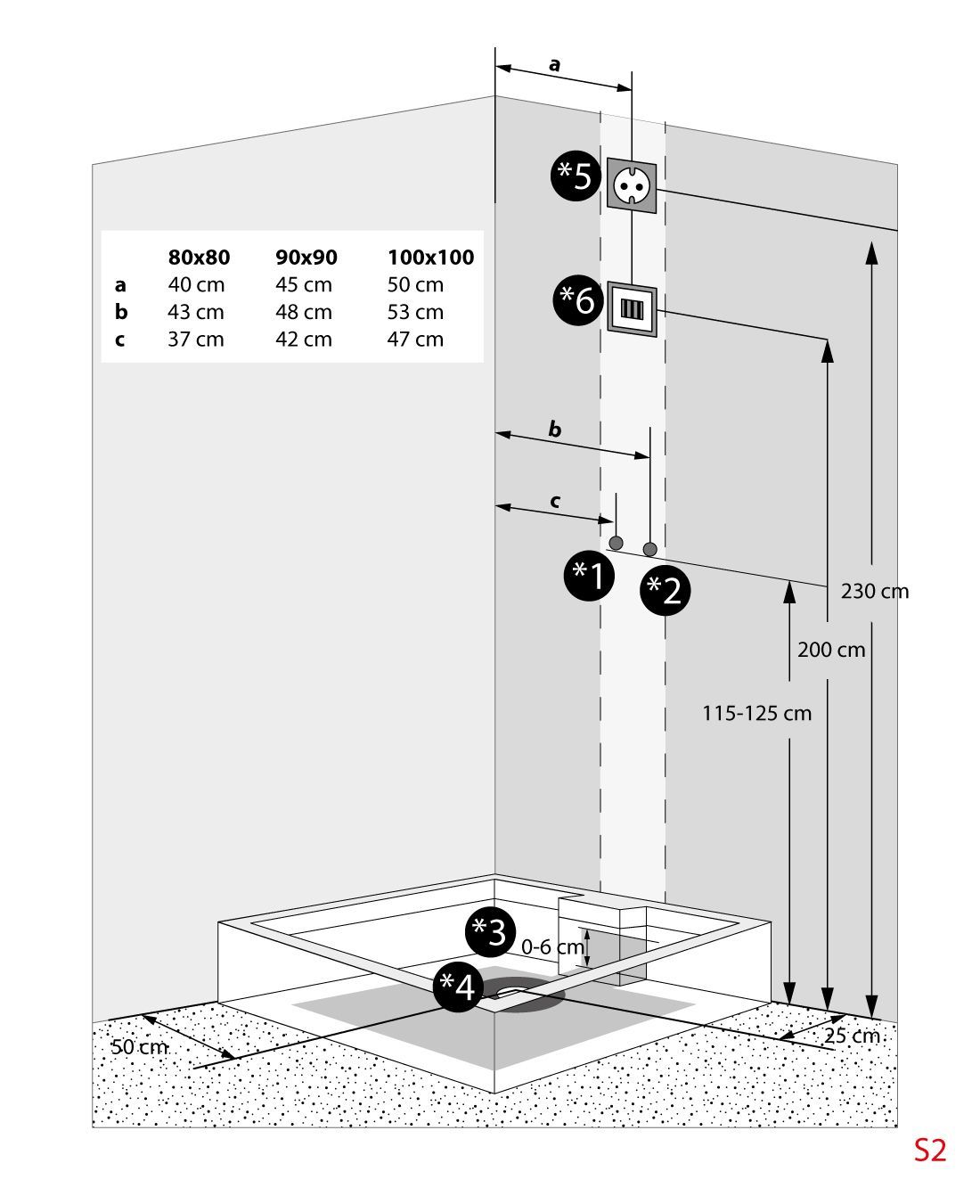 a

*5

| | 80x80 | 90x90 | 100x100 |
|---|---|---|---|
| a | 40 cm | 45 cm | 50 cm |
| b | 43 cm | 48 cm | 53 cm |
| c | 37 cm | 42 cm | 47 cm |

*6

b

c

*1

*2

230 cm

200 cm

115-125 cm

*3

0-6 cm

*4

50 cm

25 cm

S2